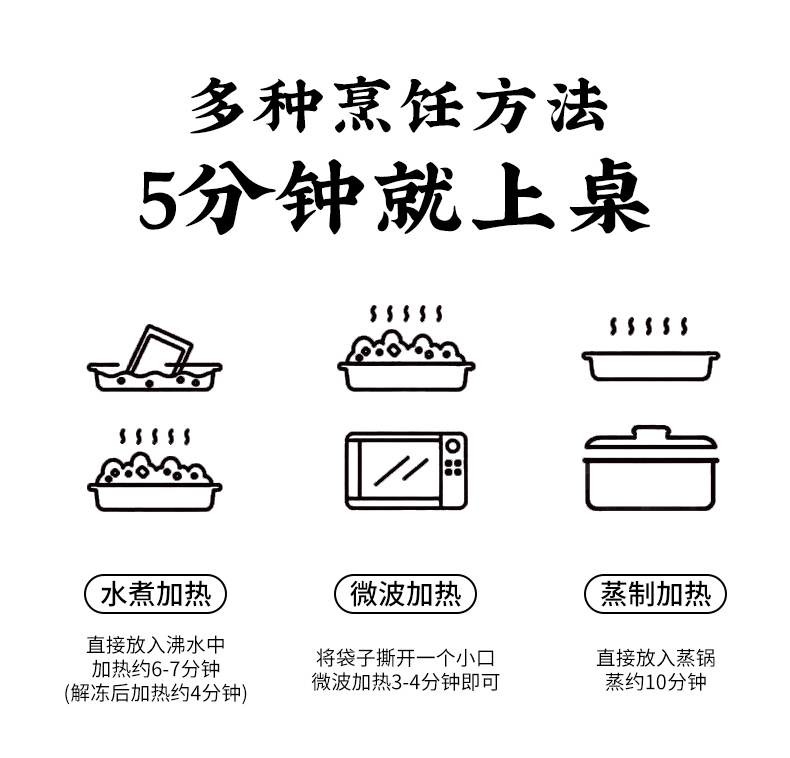 多种烹饪方法
5分钟就上桌

水煮加热

直接放入沸水中
加热约6-7分钟
(解冻后加热约4分钟)

微波加热

将袋子撕开一个小口
微波加热3-4分钟即可

蒸制加热

直接放入蒸锅
蒸约10分钟