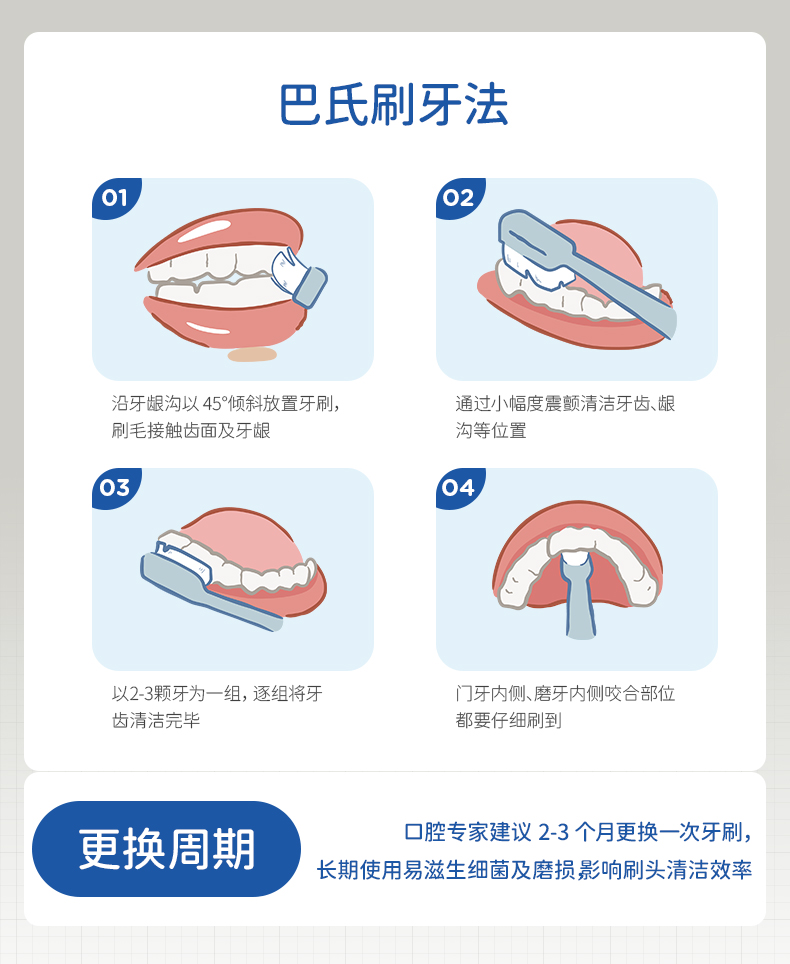 巴氏刷牙法

01

沿牙龈沟以 45°倾斜放置牙刷，刷毛接触齿面及牙龈

02

通过小幅度震颤清洁牙齿、龈沟等位置

03

以2-3颗牙为一组，逐组将牙齿清洁完毕

04

门牙内侧、磨牙内侧咬合部位都要仔细刷到

更换周期

口腔专家建议 2-3 个月更换一次牙刷，长期使用易滋生细菌及磨损影响刷头清洁效率