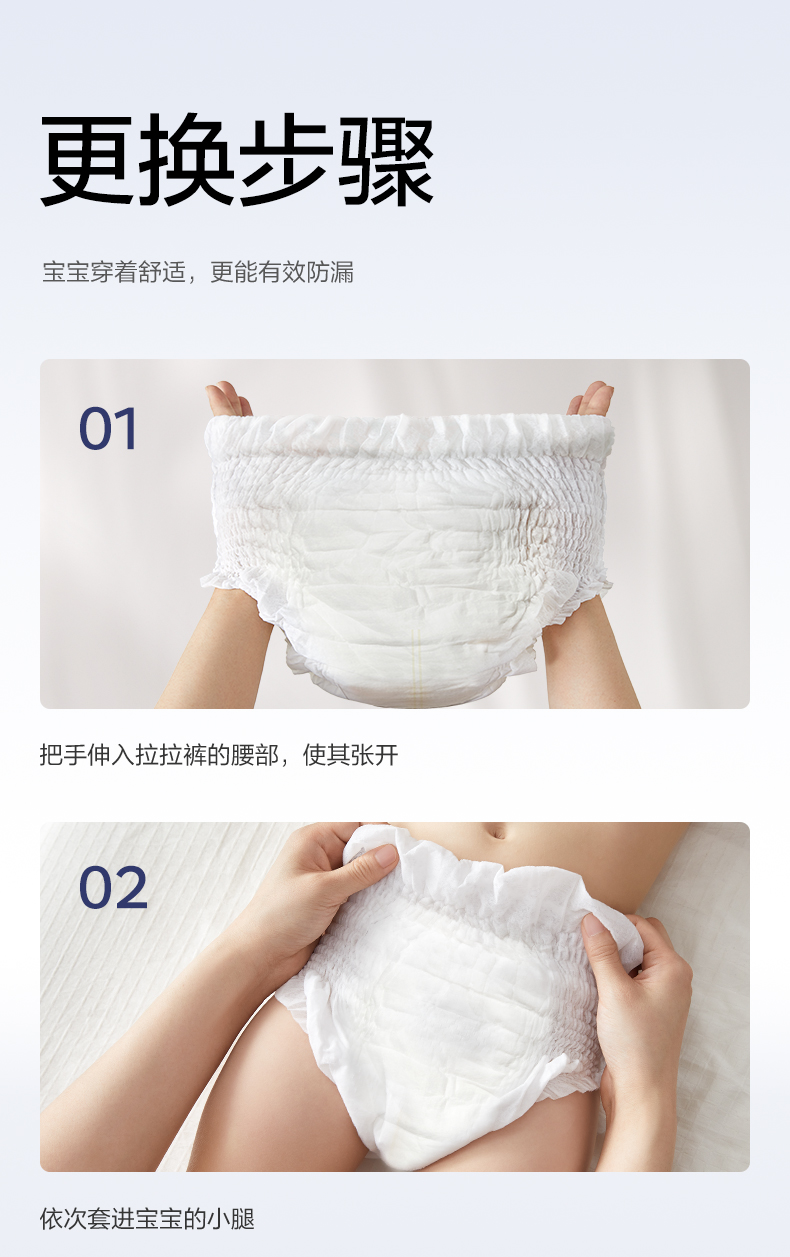 更换步骤

宝宝穿着舒适，更能有效防漏

01

把手伸入拉拉裤的腰部，使其张开

02

依次套进宝宝的小腿