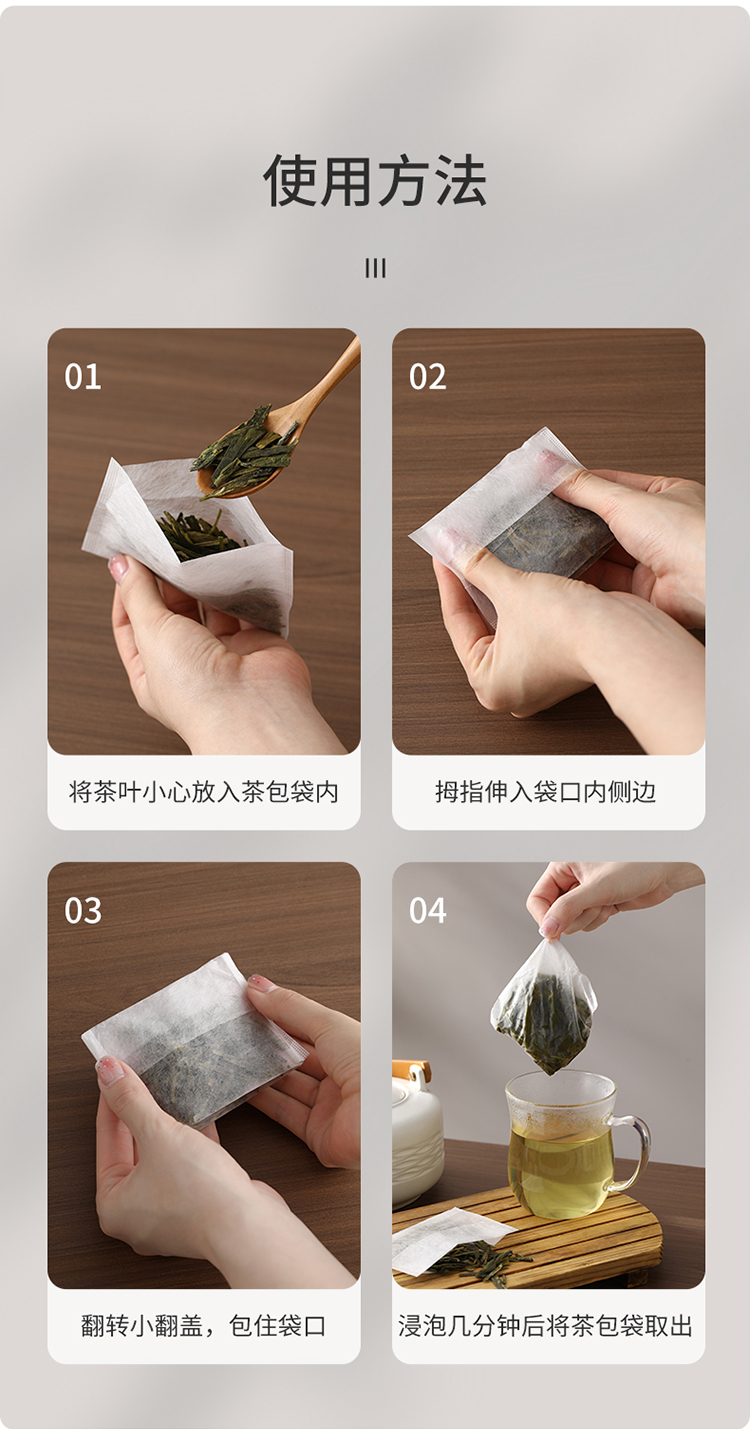 使用方法

III

01

将茶叶小心放入茶包袋内

02

拇指伸入袋口内侧边

03

翻转小翻盖，包住袋口

04

浸泡几分钟后将茶包袋取出