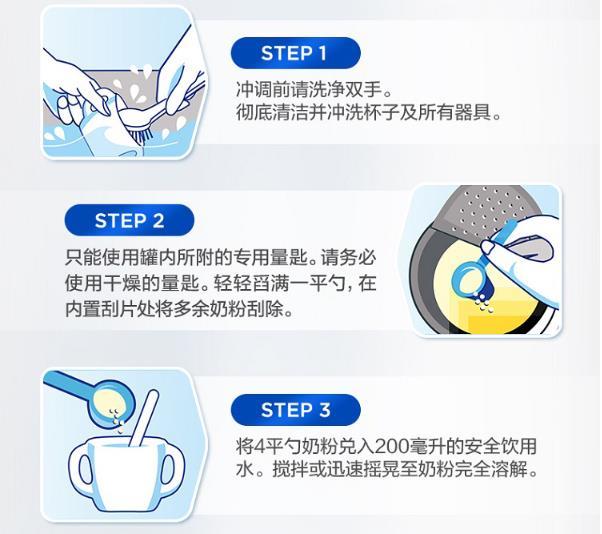 STEP 1

冲调前请洗净双手。
彻底清洁并冲洗杯子及所有器具。

STEP 2

只能使用罐内所附的专用量匙。请务必使用干燥的量匙。轻轻舀满一平勺，在内置刮片处将多余奶粉刮除。

STEP 3

将4平勺奶粉兑入200毫升的安全饮用水。搅拌或迅速摇晃至奶粉完全溶解。