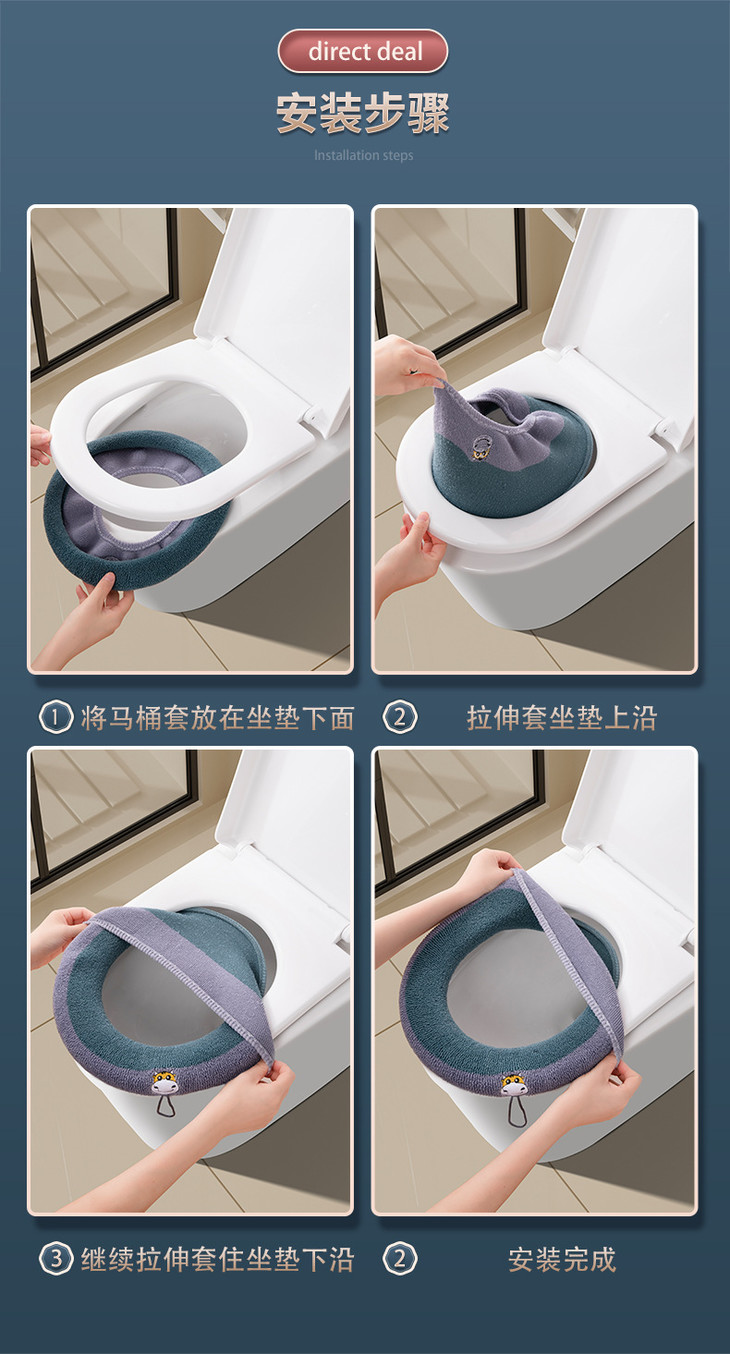 direct deal

安装步骤

Installation steps

① 将马桶套放在坐垫下面

② 拉伸套坐垫上沿

③ 继续拉伸套住坐垫下沿

② 安装完成