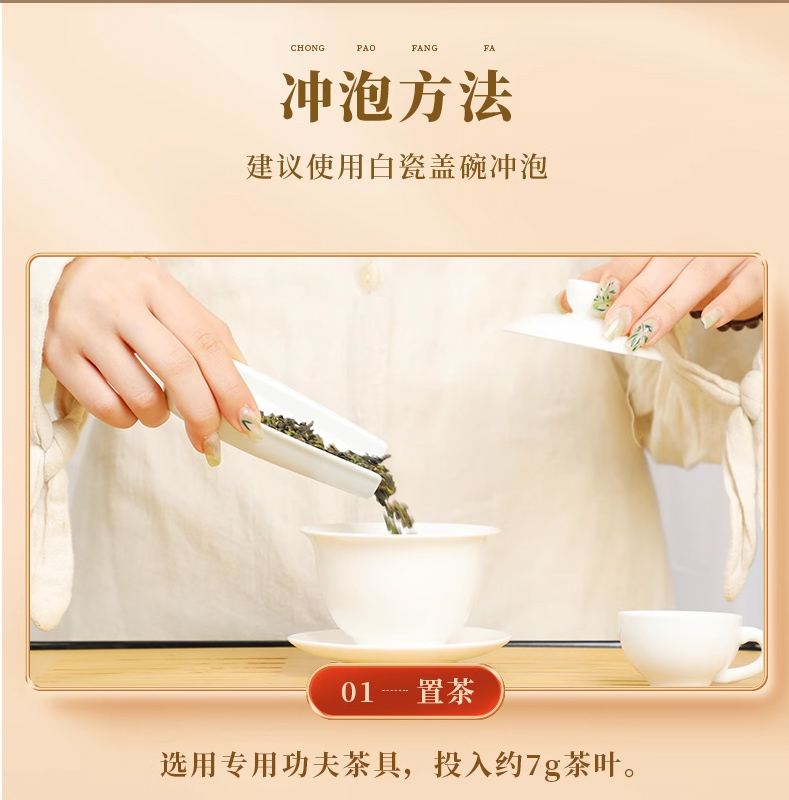 CHONG PAO FANG FA

冲泡方法

建议使用白瓷盖碗冲泡

01 置茶

选用专用功夫茶具，投入约7g茶叶。