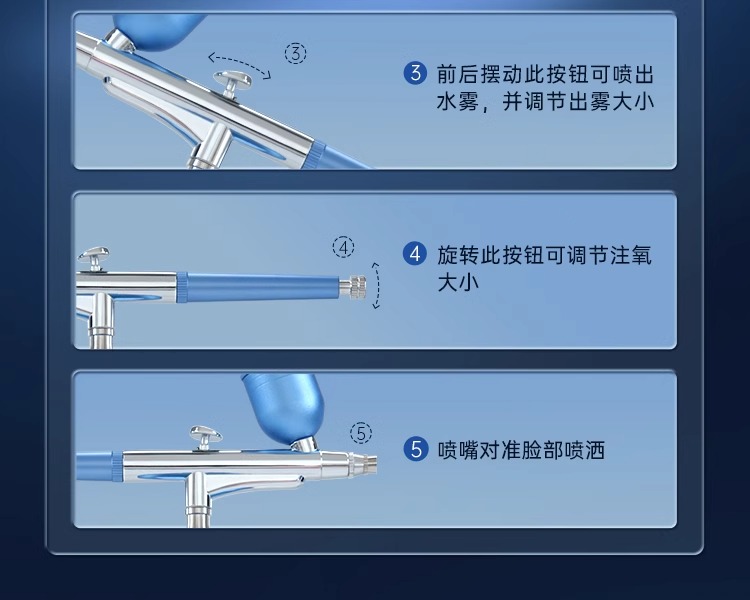 ③

3 前后摆动此按钮可喷出水雾，并调节出雾大小

④

4 旋转此按钮可调节注氧大小

⑤

5 喷嘴对准脸部喷洒