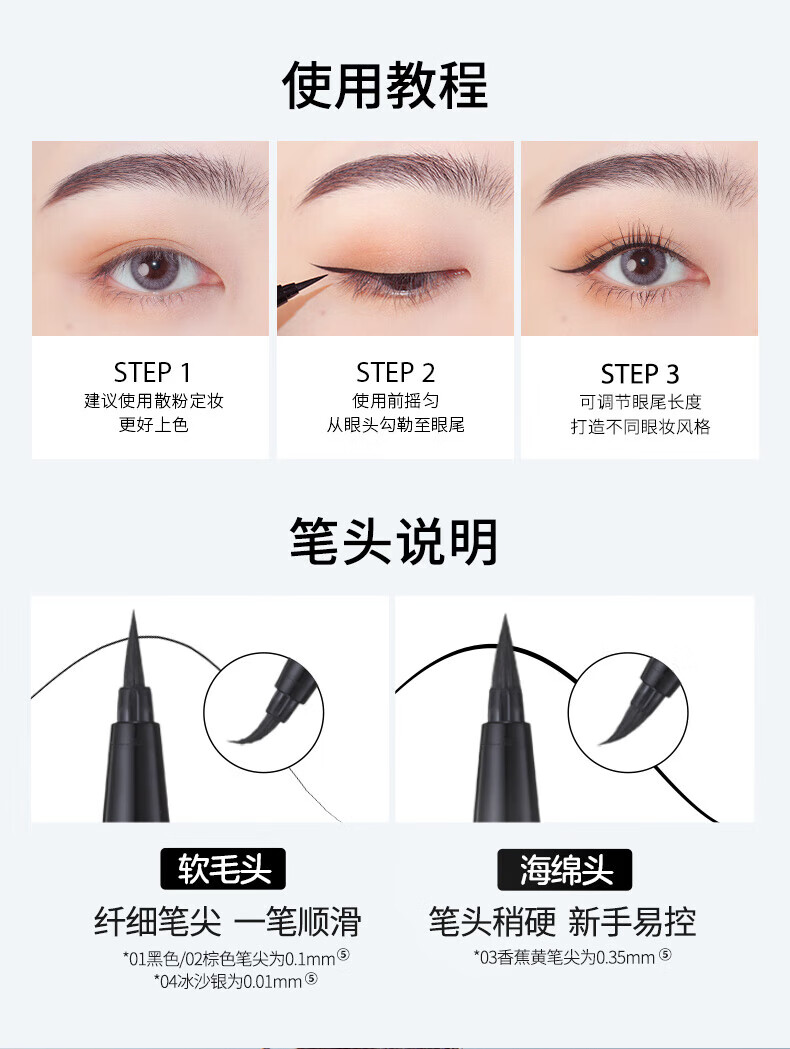 使用教程

STEP 1
建议使用散粉定妆
更好上色

STEP 2
使用前摇匀
从眼头勾勒至眼尾

STEP 3
可调节眼尾长度
打造不同眼妆风格

笔头说明

软毛头
纤细笔尖 一笔顺滑
*01黑色/02棕色笔尖为0.1mm⑤
*04冰沙银为0.01mm⑤

海绵头
笔头稍硬 新手易控
*03香蕉黄笔尖为0.35mm⑤