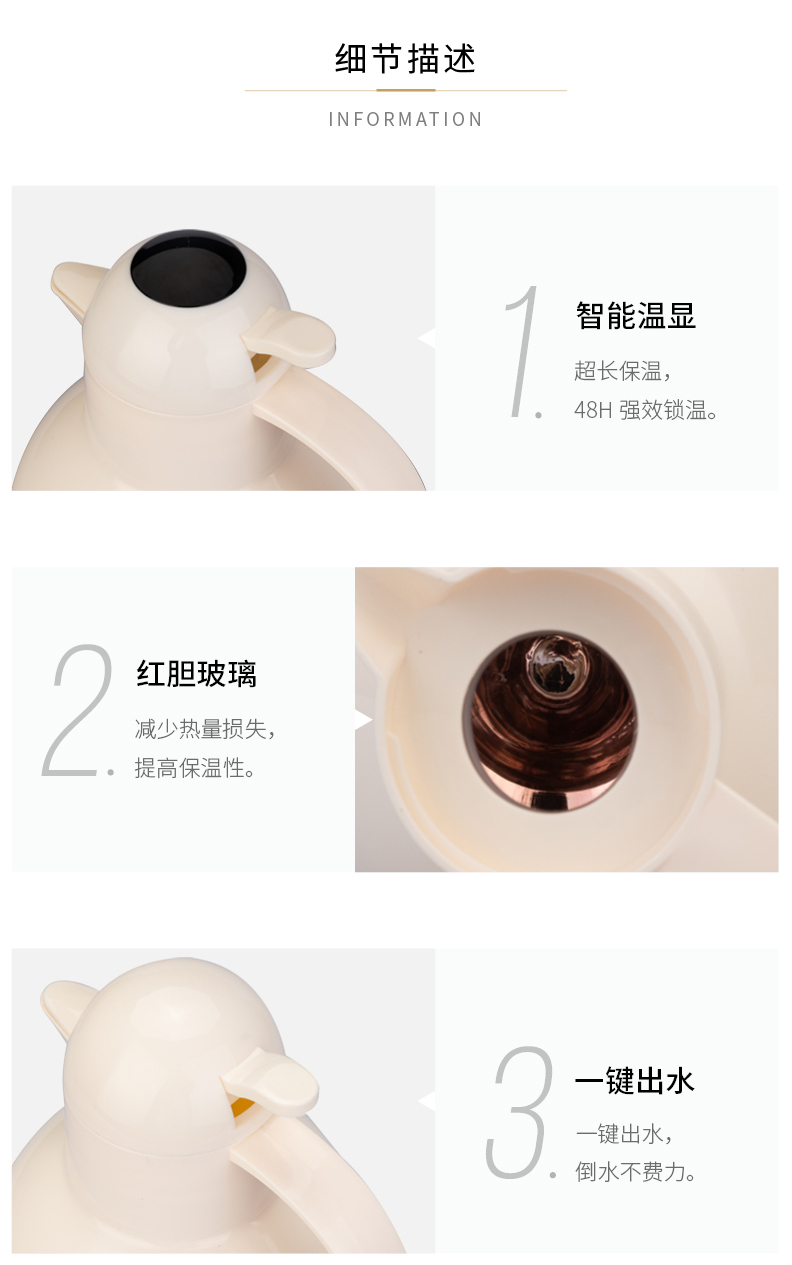 细节描述

INFORMATION

1. 智能温显

超长保温，
48H 强效锁温。

2. 红胆玻璃

减少热量损失，
提高保温性。

3. 一键出水

一键出水，
倒水不费力。