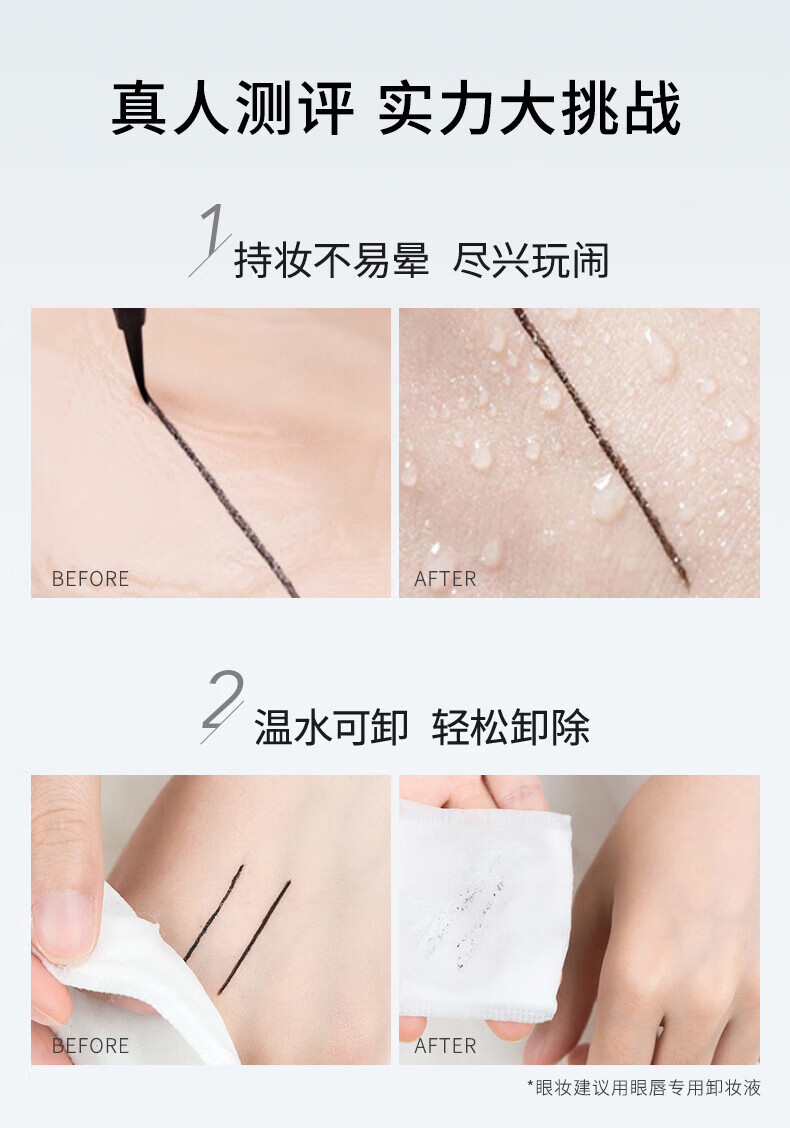 真人测评 实力大挑战

1 持妆不易晕 尽兴玩闹

BEFORE

AFTER

2 温水可卸 轻松卸除

BEFORE

AFTER

*眼妆建议用眼唇专用卸妆液