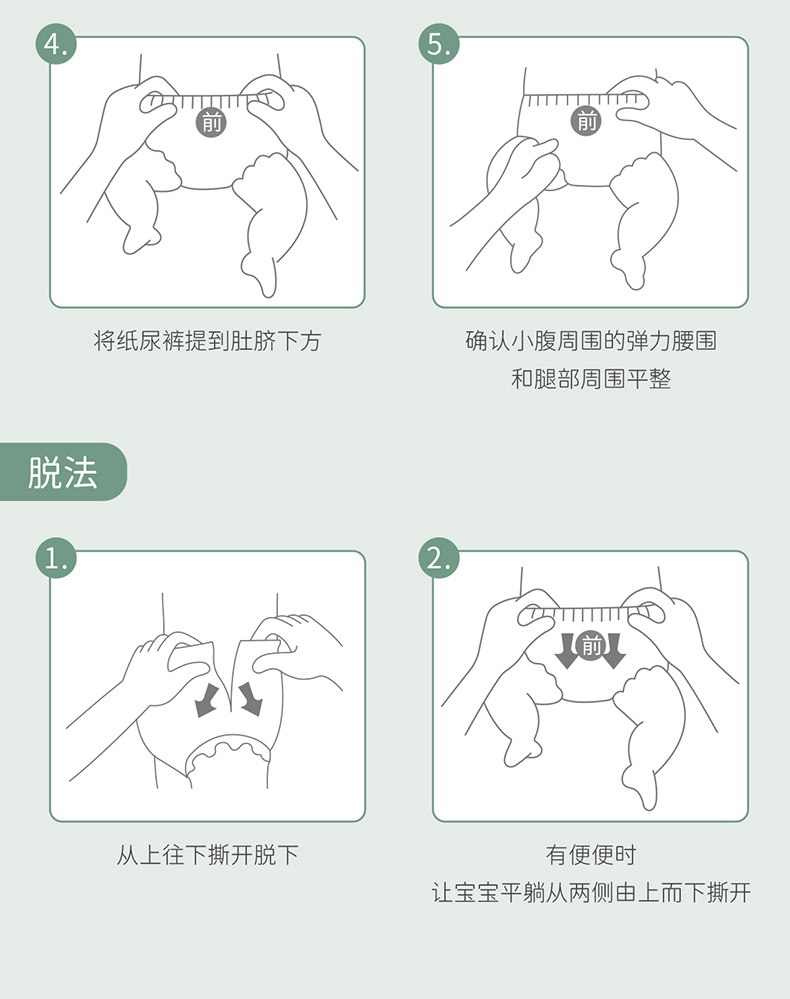 4.

前

将纸尿裤提到肚脐下方

5.

前

确认小腹周围的弹力腰围
和腿部周围平整

脱法

1.

从上往下撕开脱下

2.

前

有便便时
让宝宝平躺从两侧由上而下撕开