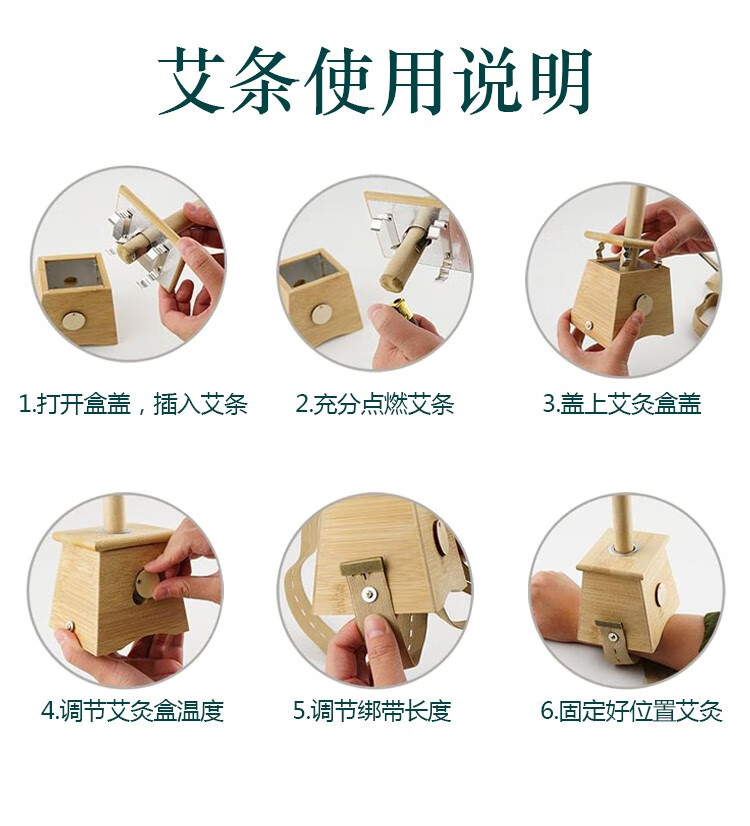 艾条使用说明

1.打开盒盖，插入艾条

2.充分点燃艾条

3.盖上艾灸盒盖

4.调节艾灸盒温度

5.调节绑带长度

6.固定好位置艾灸