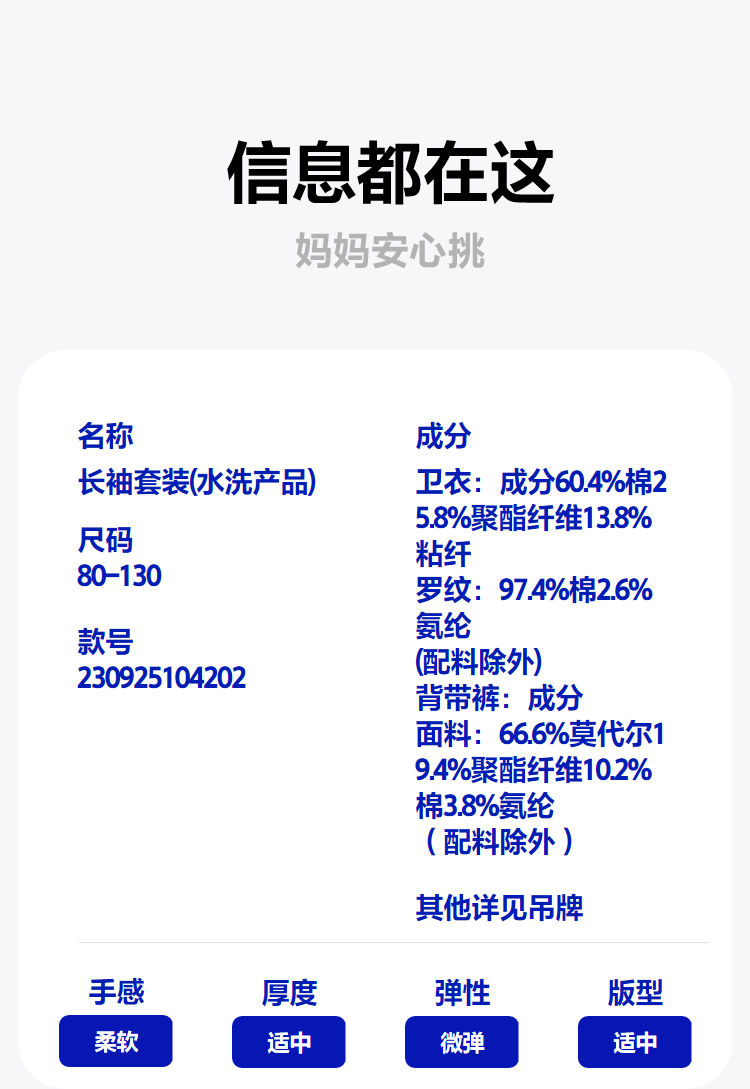 信息都在这

妈妈安心挑

名称

长袖套装(水洗产品)

尺码
80-130

款号
230925104202

成分

卫衣：成分60.4%棉25.8%聚酯纤维13.8%粘纤
罗纹：97.4%棉2.6%氨纶
(配料除外)
背带裤：成分
面料：66.6%莫代尔19.4%聚酯纤维10.2%棉3.8%氨纶
（配料除外）

其他详见吊牌

手感
柔软

厚度
适中

弹性
微弹

版型
适中