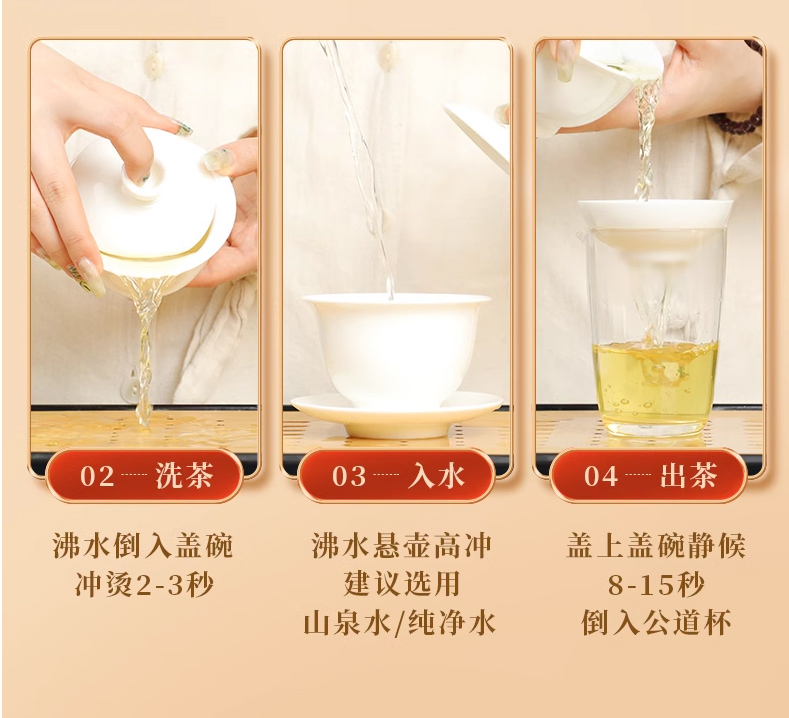 02 洗茶

沸水倒入盖碗
冲烫2-3秒

03 入水

沸水悬壶高冲
建议选用
山泉水/纯净水

04 出茶

盖上盖碗静候
8-15秒
倒入公道杯