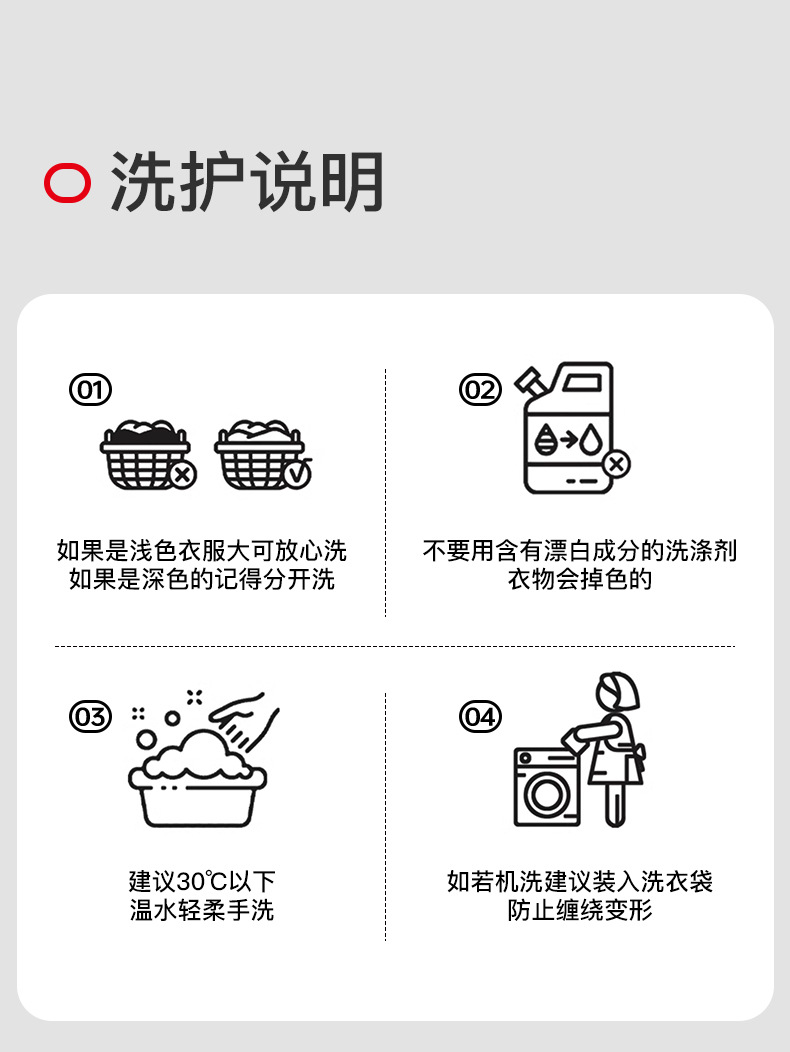 洗护说明

01

如果是浅色衣服大可放心洗
如果是深色的记得分开洗

02

不要用含有漂白成分的洗涤剂
衣物会掉色的

03

建议30℃以下
温水轻柔手洗

04

如若机洗建议装入洗衣袋
防止缠绕变形