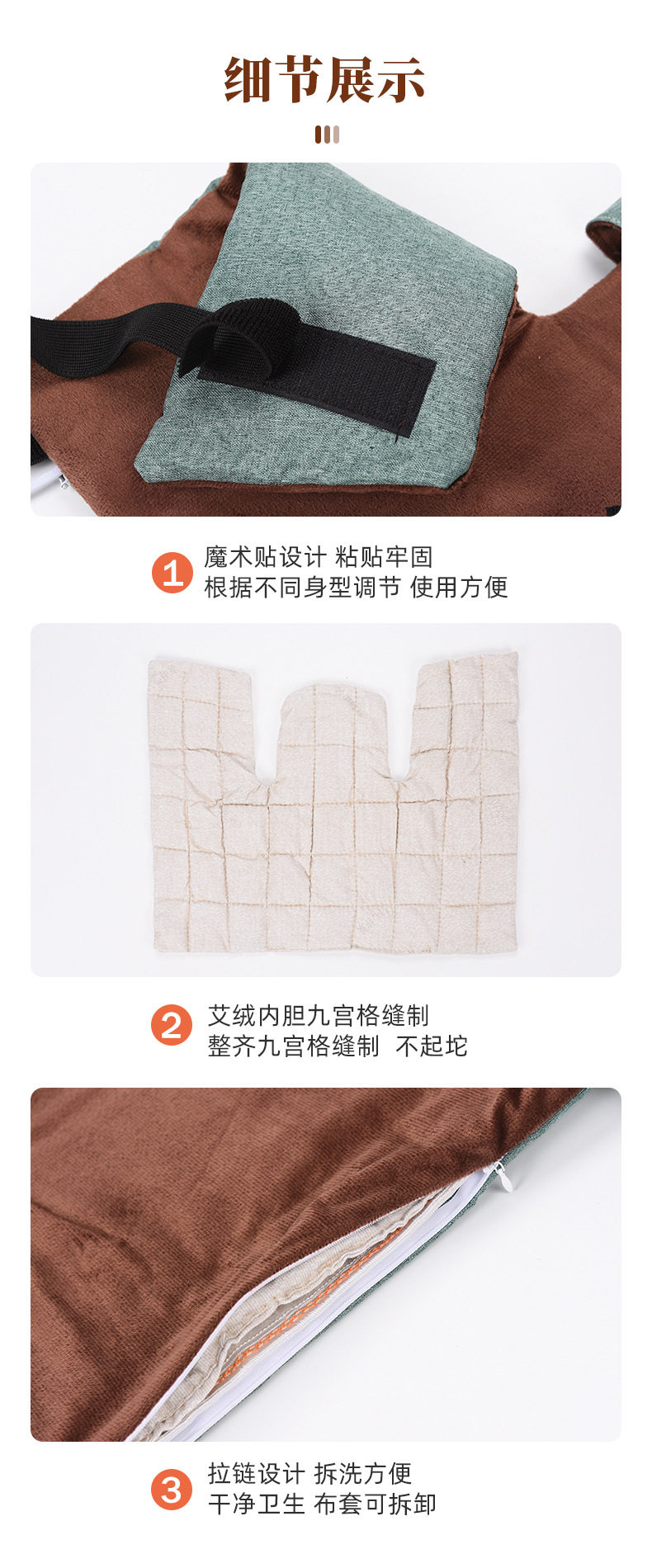 细节展示

1 魔术贴设计 粘贴牢固
根据不同身型调节 使用方便

2 艾绒内胆九宫格缝制
整齐九宫格缝制 不起坨

3 拉链设计 拆洗方便
干净卫生 布套可拆卸