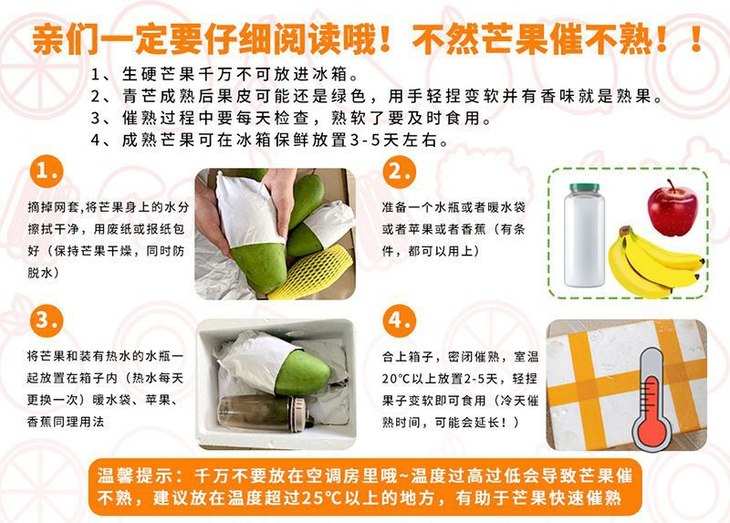 亲们一定要仔细阅读哦！不然芒果催不熟！！

1、生硬芒果千万不可放进冰箱。
2、青芒成熟后果皮可能还是绿色，用手轻捏变软并有香味就是熟果。
3、催熟过程中要每天检查，熟软了要及时食用。
4、成熟芒果可在冰箱保鲜放置3-5天左右。

1.

摘掉网套,将芒果身上的水分擦拭干净，用废纸或报纸包好（保持芒果干燥，同时防脱水）

2.

准备一个水瓶或者暖水袋或者苹果或者香蕉（有条件，都可以用上）

3.

将芒果和装有热水的水瓶一起放置在箱子内（热水每天更换一次）暖水袋、苹果、香蕉同理用法

4.

合上箱子，密闭催熟，室温20°C以上放置2-5天，轻捏果子变软即可食用（冷天催熟时间，可能会延长！）

温馨提示：千万不要放在空调房里哦~温度过高过低会导致芒果催不熟，建议放在温度超过25°C以上的地方，有助于芒果快速催熟