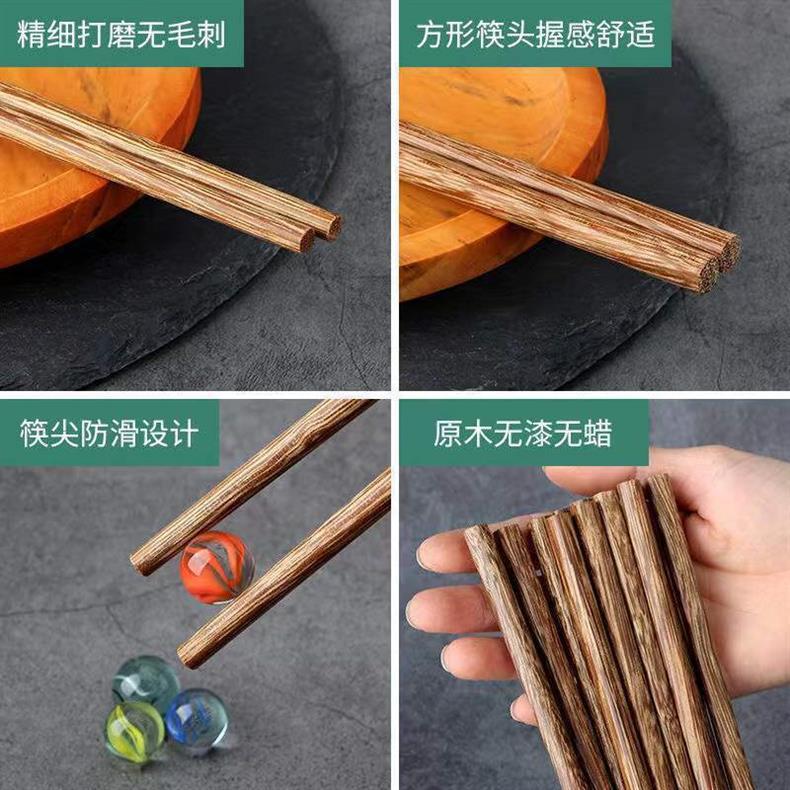 精细打磨无毛刺

方形筷头握感舒适

筷尖防滑设计

原木无漆无蜡