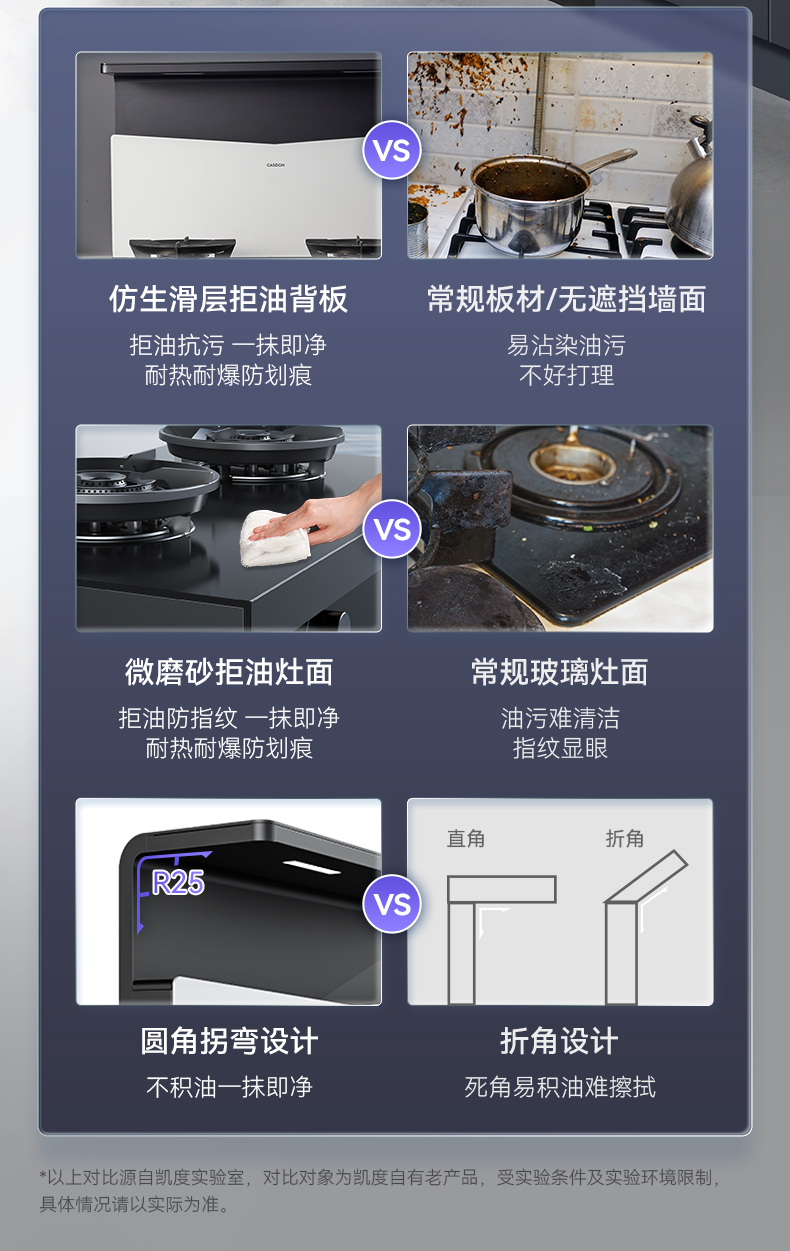 CASDON

VS

仿生滑层拒油背板

拒油抗污 一抹即净
耐热耐爆防划痕

常规板材/无遮挡墙面

易沾染油污
不好打理

VS

微磨砂拒油灶面

拒油防指纹 一抹即净
耐热耐爆防划痕

常规玻璃灶面

油污难清洁
指纹显眼

R25

VS

直角

折角

圆角拐弯设计

不积油一抹即净

折角设计

死角易积油难擦拭

*以上对比源自凯度实验室，对比对象为凯度自有老产品，受实验条件及实验环境限制，具体情况请以实际为准。