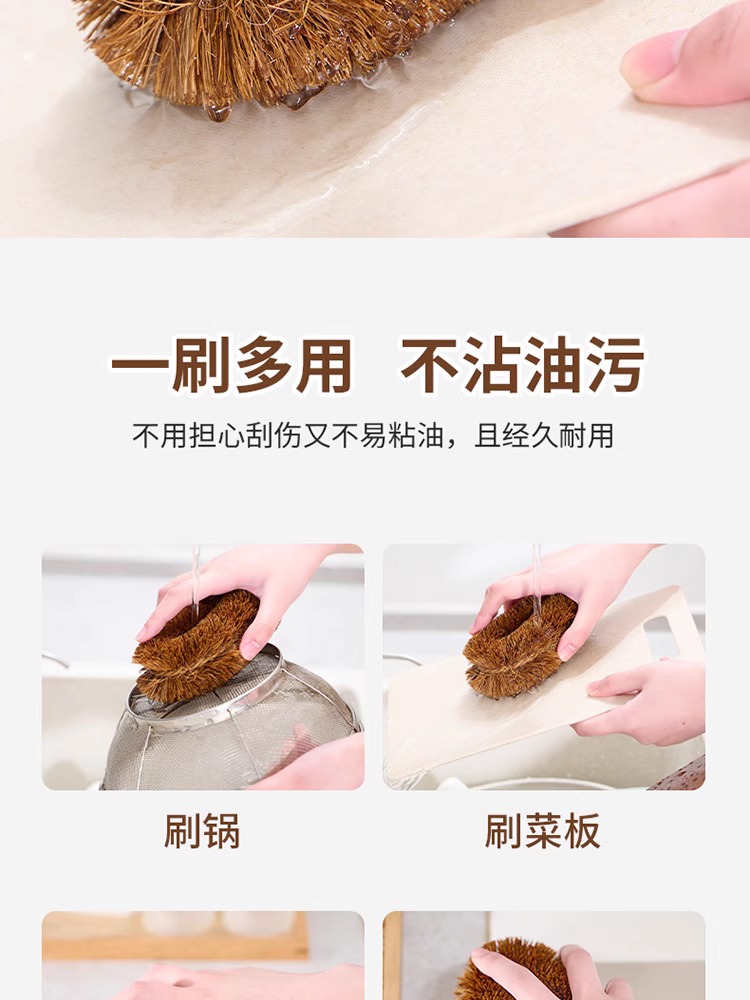 一刷多用　不沾油污

不用担心刮伤又不易粘油，且经久耐用

刷锅

刷菜板