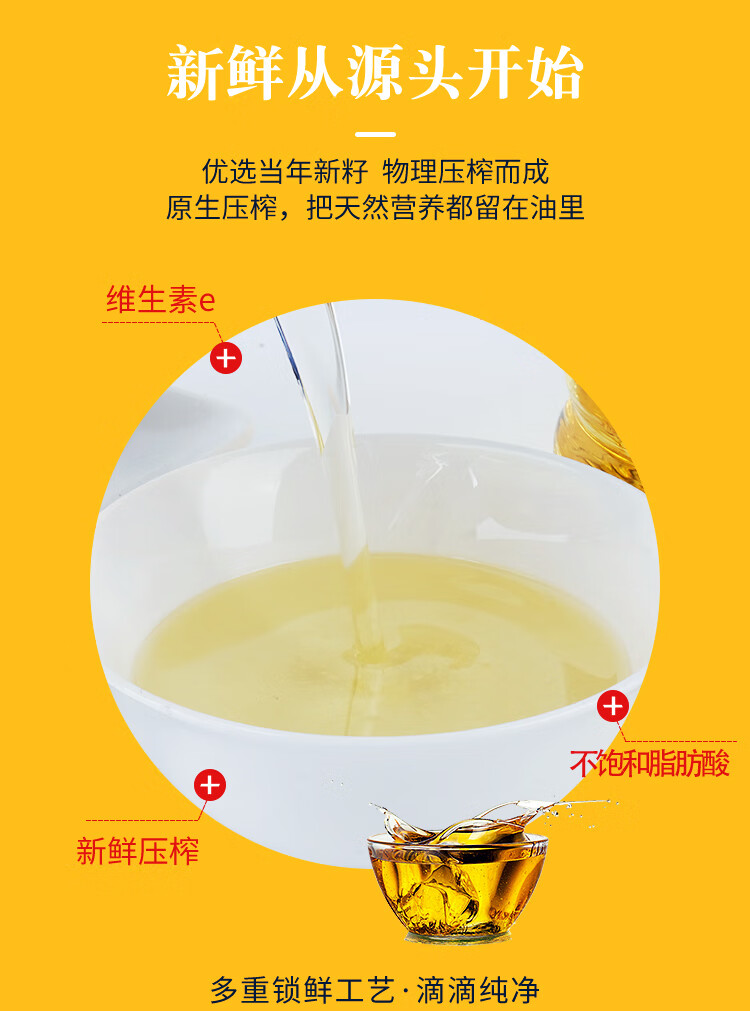 新鲜从源头开始

优选当年新籽 物理压榨而成
原生压榨，把天然营养都留在油里

维生素e

不饱和脂肪酸

新鲜压榨

多重锁鲜工艺·滴滴纯净