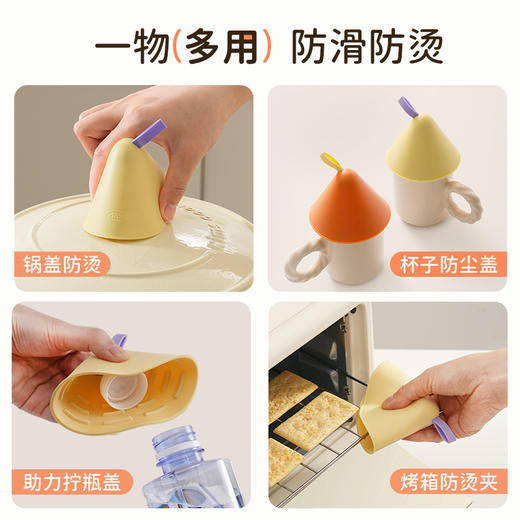 一物(多用) 防滑防烫

锅盖防烫

杯子防尘盖

助力拧瓶盖

烤箱防烫夹