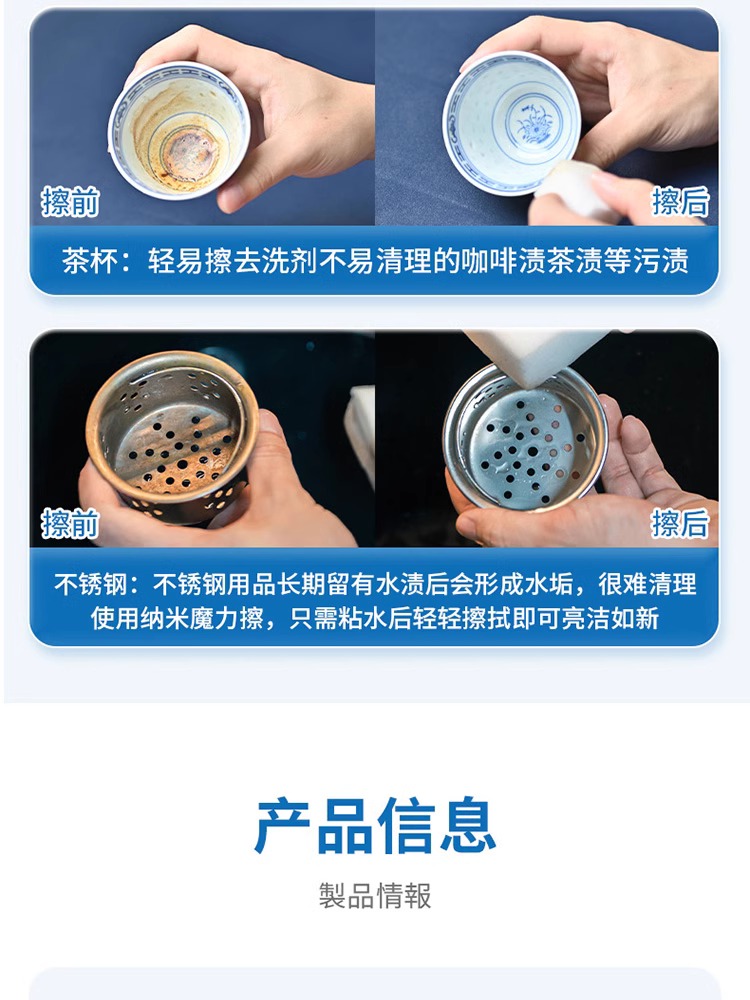 擦前

擦后

茶杯：轻易擦去洗剂不易清理的咖啡渍茶渍等污渍

擦前

擦后

不锈钢：不锈钢用品长期留有水渍后会形成水垢，很难清理
使用纳米魔力擦，只需粘水后轻轻擦拭即可亮洁如新

产品信息

製品情報