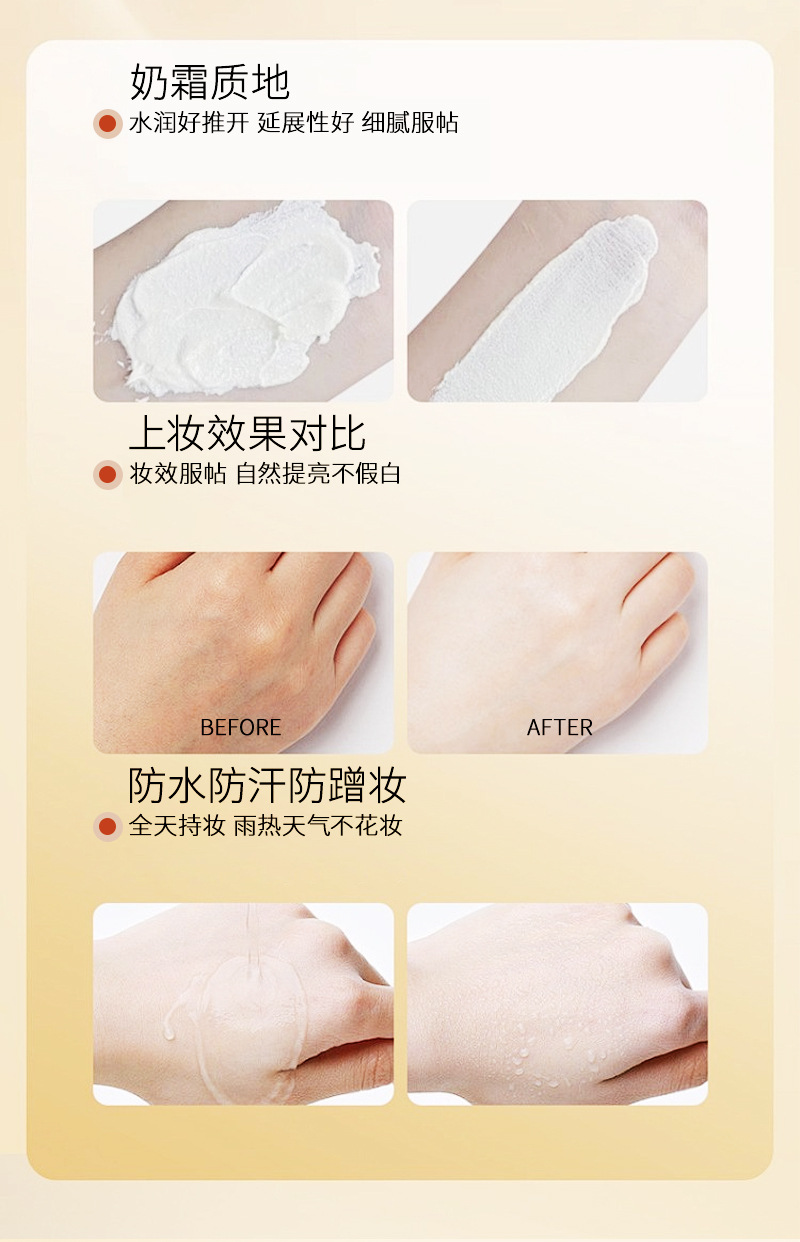 奶霜质地

水润好推开 延展性好 细腻服帖

上妆效果对比

妆效服帖 自然提亮不假白

BEFORE

AFTER

防水防汗防蹭妆

全天持妆 雨热天气不花妆