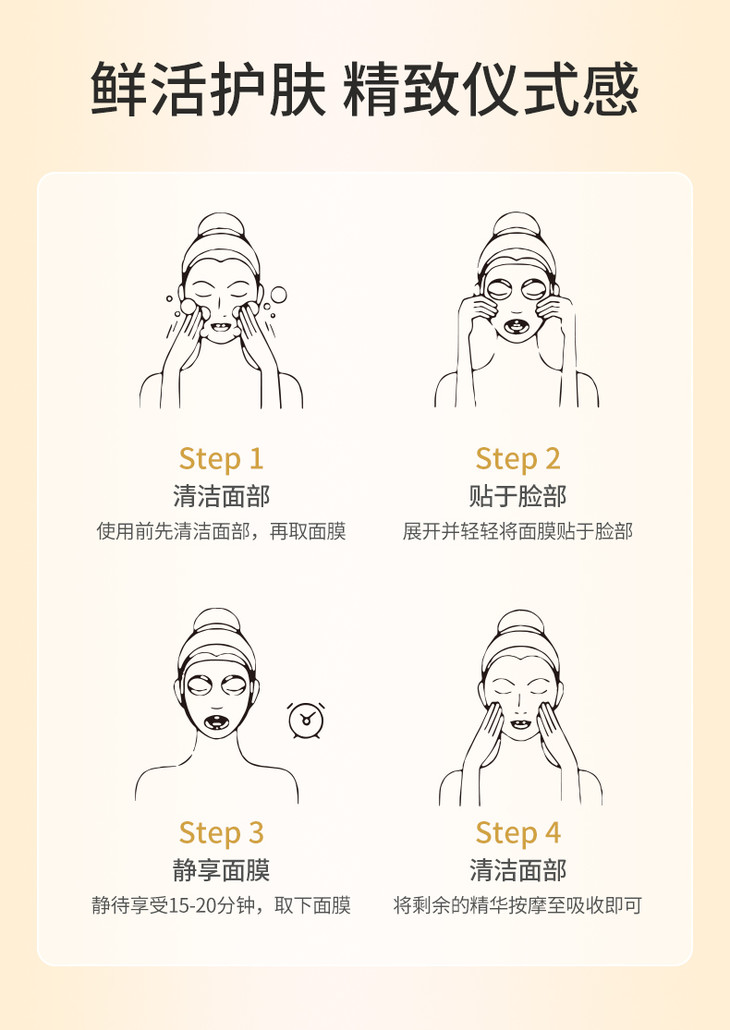 鲜活护肤 精致仪式感

Step 1
清洁面部
使用前先清洁面部，再取面膜

Step 2
贴于脸部
展开并轻轻将面膜贴于脸部

Step 3
静享面膜
静待享受15-20分钟，取下面膜

Step 4
清洁面部
将剩余的精华按摩至吸收即可