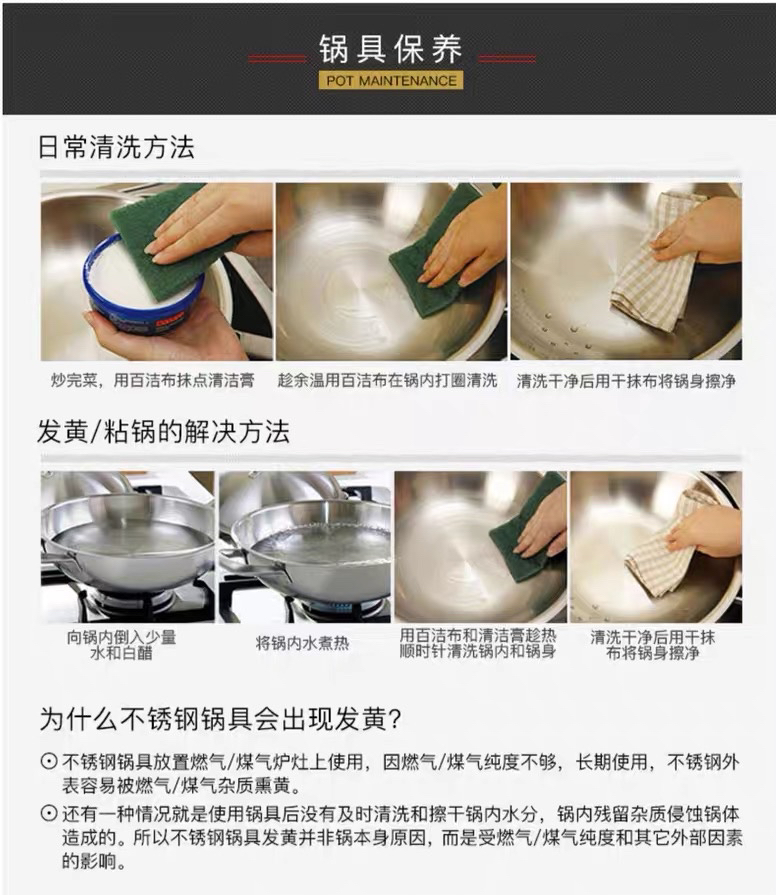 锅具保养
POT MAINTENANCE

日常清洗方法

炒完菜，用百洁布抹点清洁膏

趁余温用百洁布在锅内打圈清洗

清洗干净后用干抹布将锅身擦净

发黄/粘锅的解决方法

向锅内倒入少量水和白醋

将锅内水煮热

用百洁布和清洁膏趁热顺时针清洗锅内和锅身

清洗干净后用干抹布将锅身擦净

为什么不锈钢锅具会出现发黄?

⊙ 不锈钢锅具放置燃气/煤气炉灶上使用，因燃气/煤气纯度不够，长期使用，不锈钢外表容易被燃气/煤气杂质熏黄。

⊙ 还有一种情况就是使用锅具后没有及时清洗和擦干锅内水分，锅内残留杂质侵蚀锅体造成的。所以不锈钢锅具发黄并非锅本身原因，而是受燃气/煤气纯度和其它外部因素的影响。