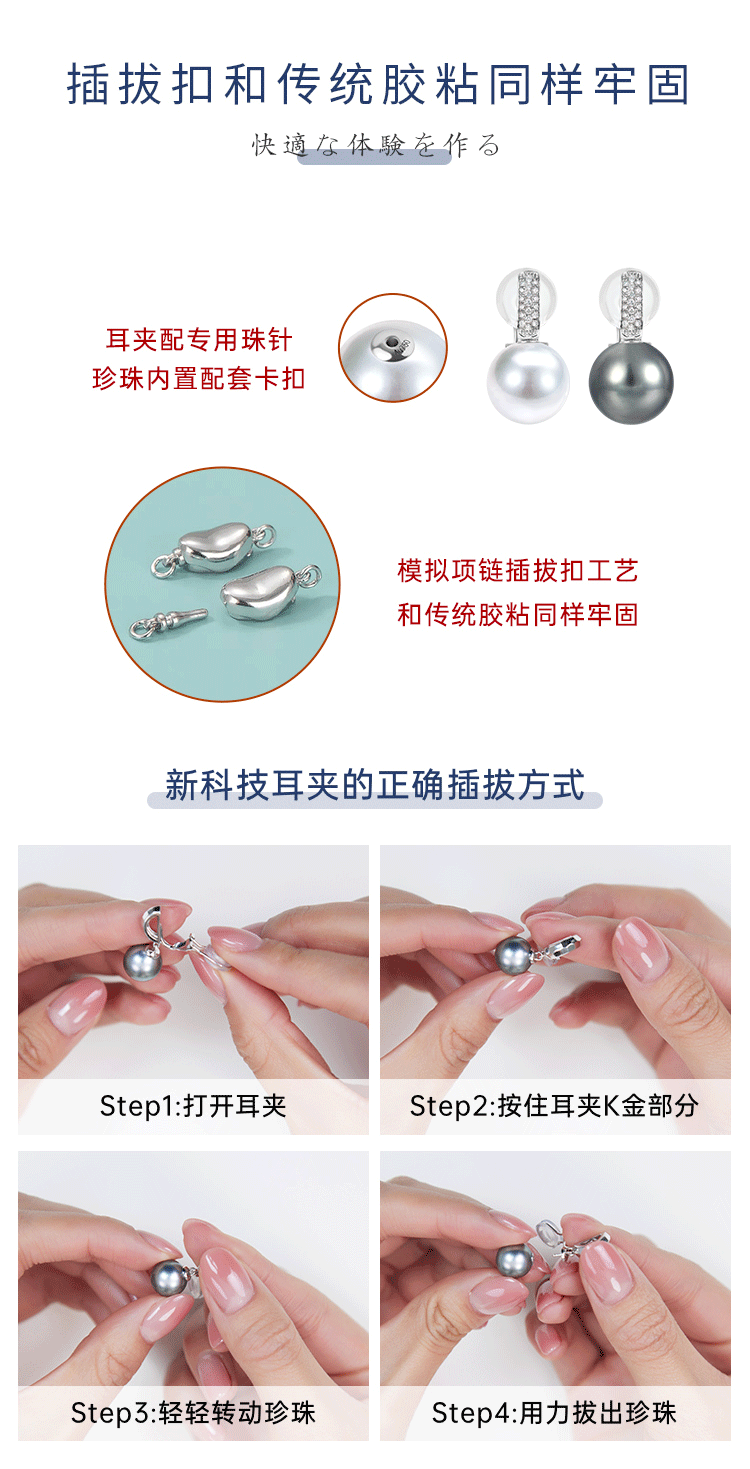 插拔扣和传统胶粘同样牢固

快適な体験を作る

耳夹配专用珠针
珍珠内置配套卡扣

模拟项链插拔扣工艺
和传统胶粘同样牢固

新科技耳夹的正确插拔方式

Step1:打开耳夹

Step2:按住耳夹K金部分

Step3:轻轻转动珍珠

Step4:用力拔出珍珠