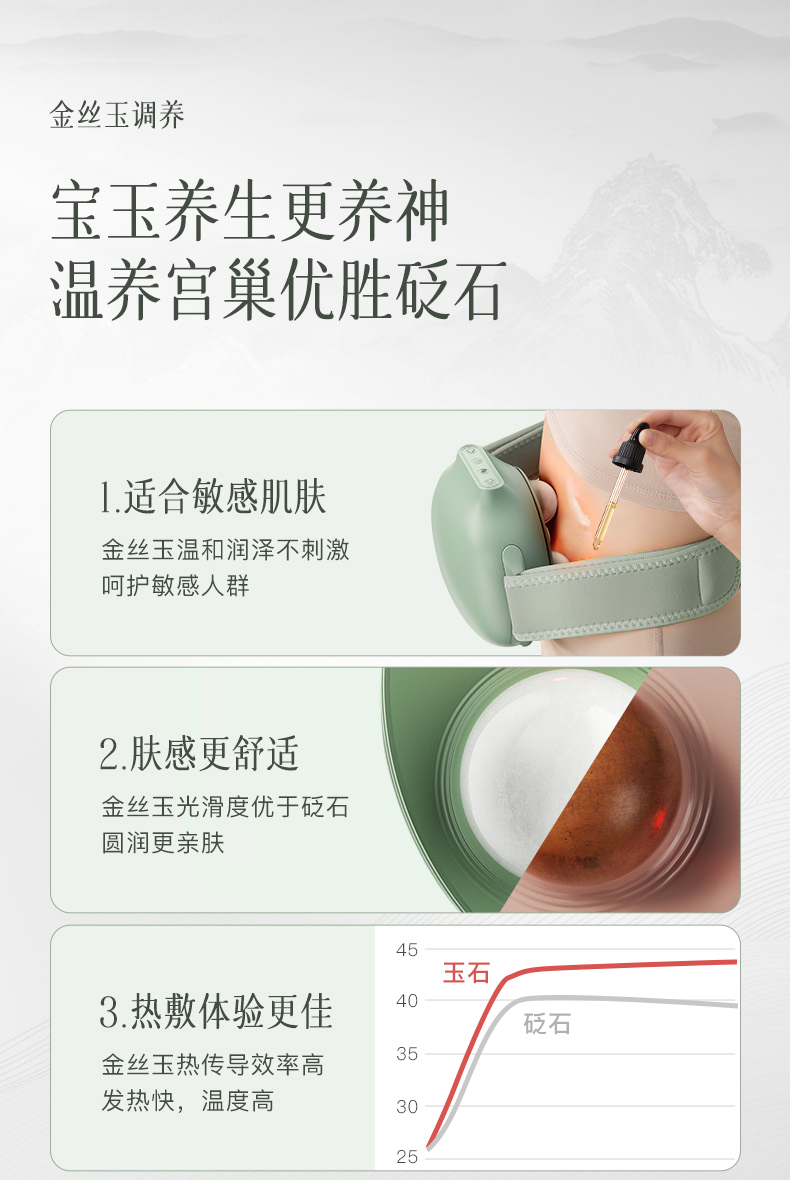 金丝玉调养

宝玉养生更养神
温养宫巢优胜砭石

1.适合敏感肌肤
金丝玉温和润泽不刺激
呵护敏感人群

2.肤感更舒适
金丝玉光滑度优于砭石
圆润更亲肤

3.热敷体验更佳
金丝玉热传导效率高
发热快，温度高

45
40
35
30
25
玉石
砭石