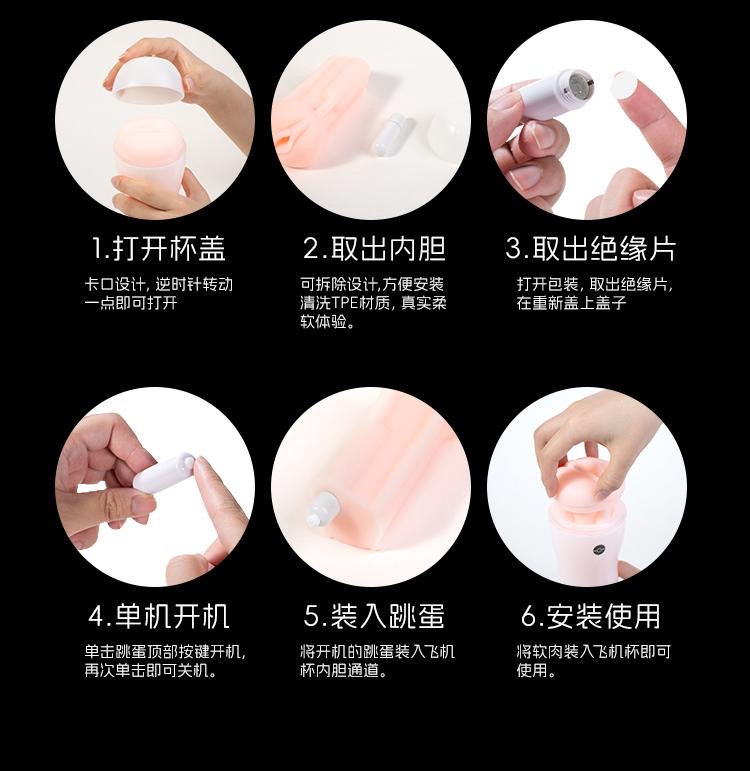 1.打开杯盖

卡口设计，逆时针转动一点即可打开

2.取出内胆

可拆除设计,方便安装清洗TPE材质，真实柔软体验。

3.取出绝缘片

打开包装，取出绝缘片，在重新盖上盖子

4.单机开机

单击跳蛋顶部按键开机，再次单击即可关机。

5.装入跳蛋

将开机的跳蛋装入飞机杯内胆通道。

6.安装使用

将软肉装入飞机杯即可使用。