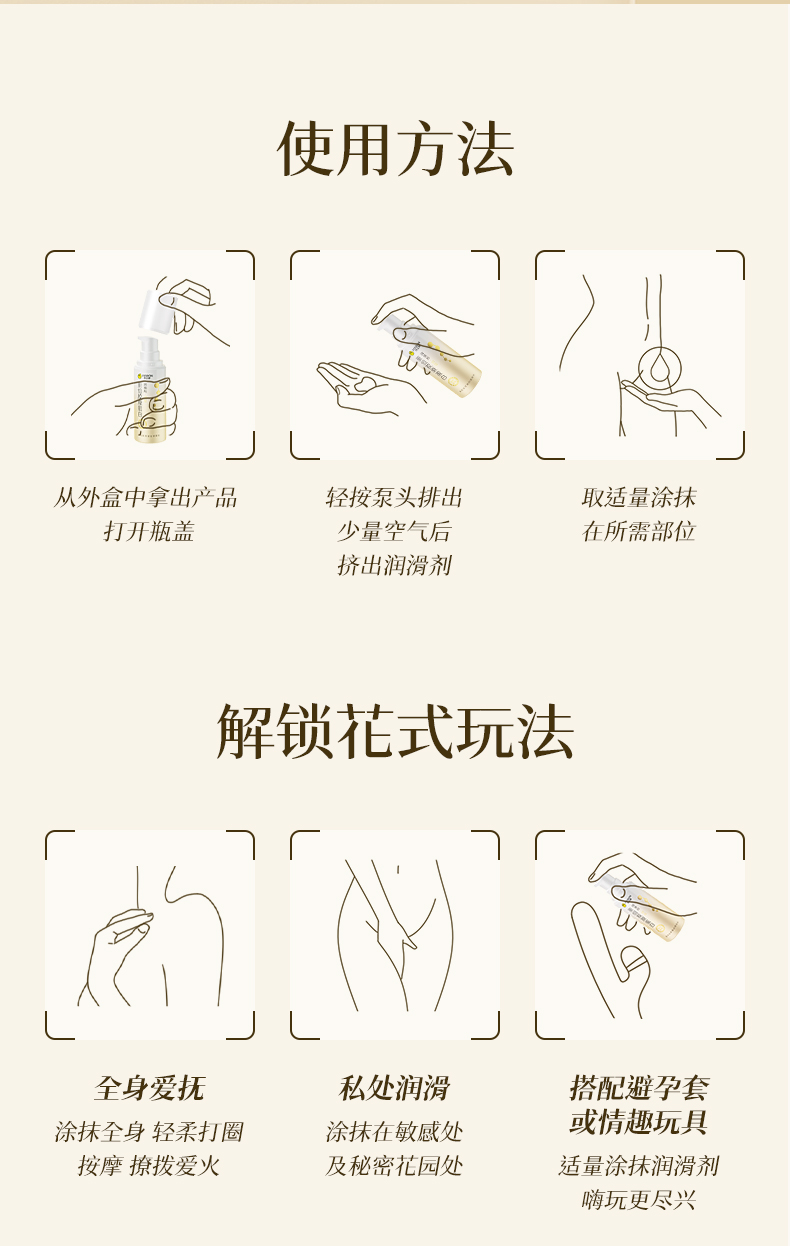 使用方法

从外盒中拿出产品
打开瓶盖

轻按泵头排出
少量空气后
挤出润滑剂

取适量涂抹
在所需部位

解锁花式玩法

全身爱抚
涂抹全身 轻柔打圈
按摩 撩拨爱火

私处润滑
涂抹在敏感处
及秘密花园处

搭配避孕套
或情趣玩具
适量涂抹润滑剂
嗨玩更尽兴