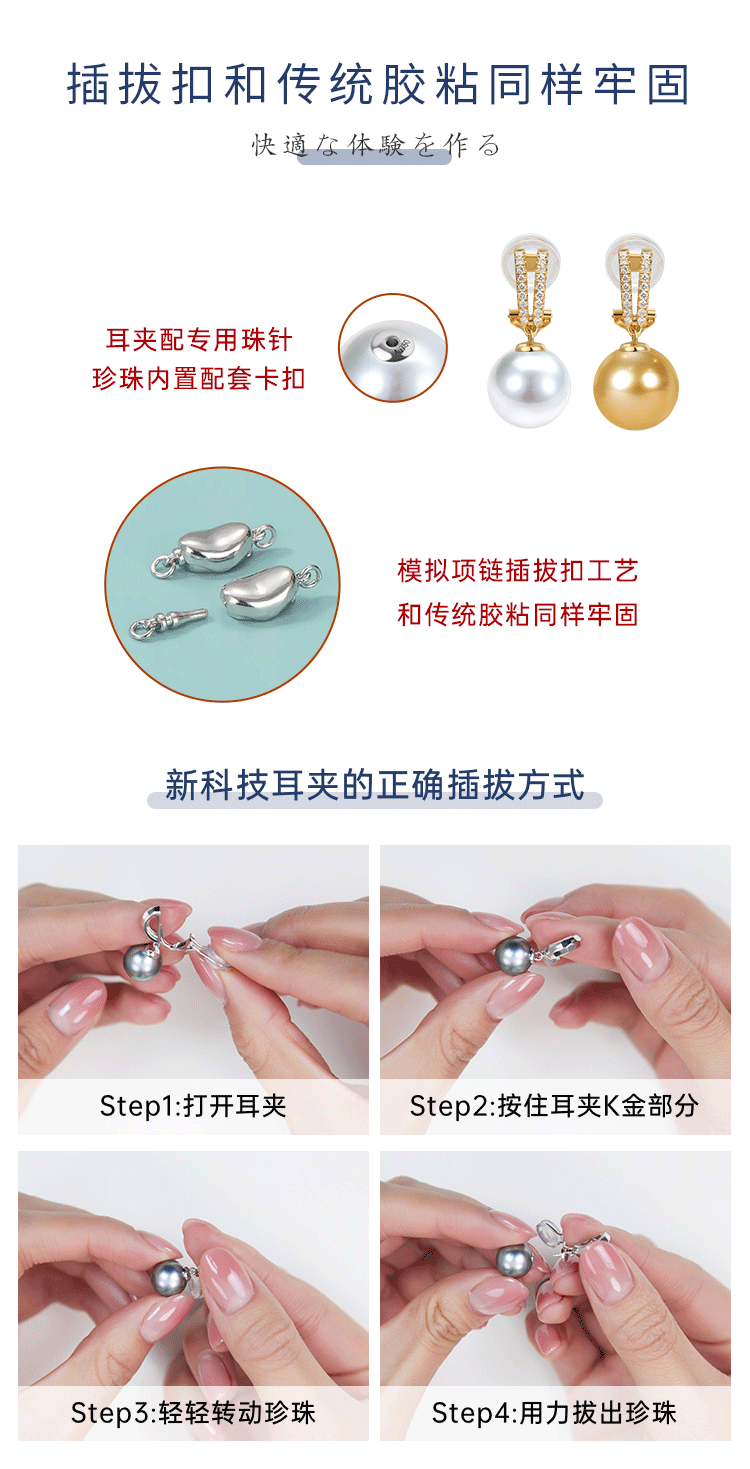 插拔扣和传统胶粘同样牢固

快適な体験を作る

耳夹配专用珠针
珍珠内置配套卡扣

模拟项链插拔扣工艺
和传统胶粘同样牢固

新科技耳夹的正确插拔方式

Step1:打开耳夹

Step2:按住耳夹K金部分

Step3:轻轻转动珍珠

Step4:用力拔出珍珠