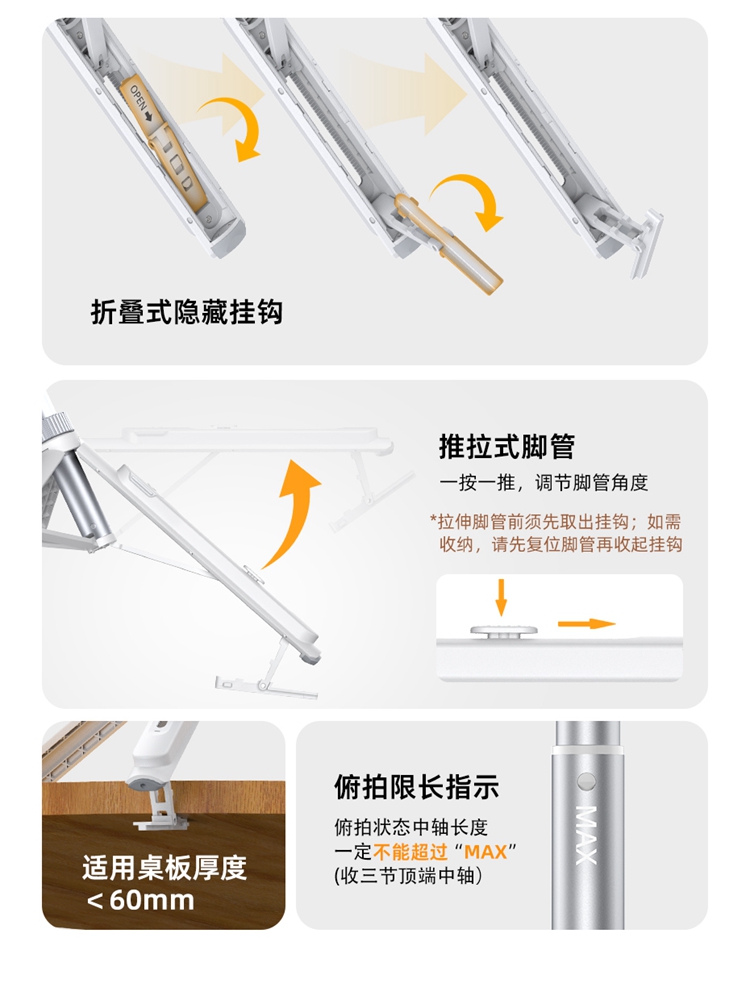 OPEN

折叠式隐藏挂钩

推拉式脚管

一按一推，调节脚管角度

*拉伸脚管前须先取出挂钩；如需收纳，请先复位脚管再收起挂钩

适用桌板厚度
＜60mm

俯拍限长指示

俯拍状态中轴长度
一定不能超过“MAX”
(收三节顶端中轴)

MAX