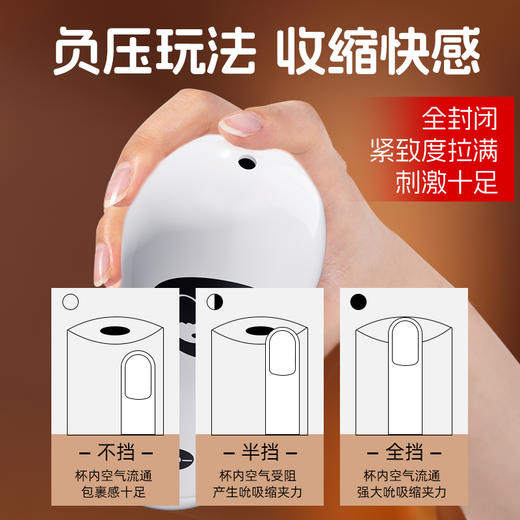 负压玩法 收缩快感

全封闭
紧致度拉满
刺激十足

– 不挡 –
杯内空气流通
包裹感十足

– 半挡 –
杯内空气受阻
产生吮吸缩夹力

– 全挡 –
杯内空气流通
强大吮吸缩夹力