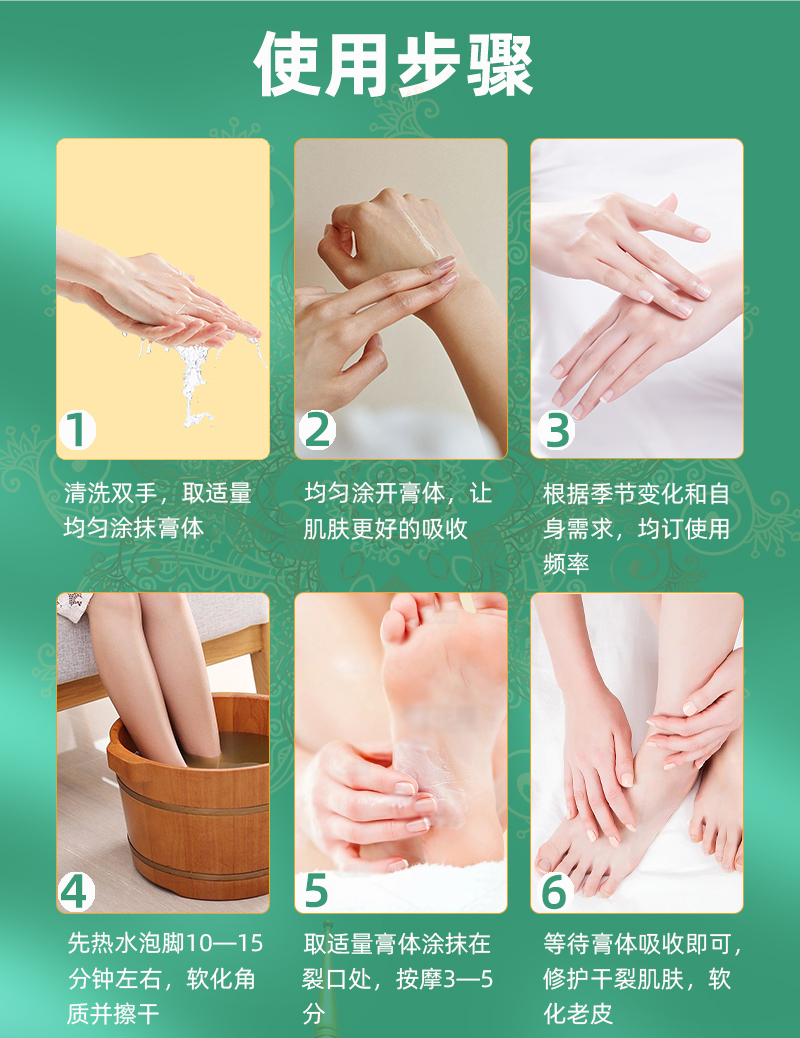 使用步骤

1
清洗双手，取适量均匀涂抹膏体

2
均匀涂开膏体，让肌肤更好的吸收

3
根据季节变化和自身需求，均订使用频率

4
先热水泡脚10—15分钟左右，软化角质并擦干

5
取适量膏体涂抹在裂口处，按摩3—5分

6
等待膏体吸收即可，修护干裂肌肤，软化老皮