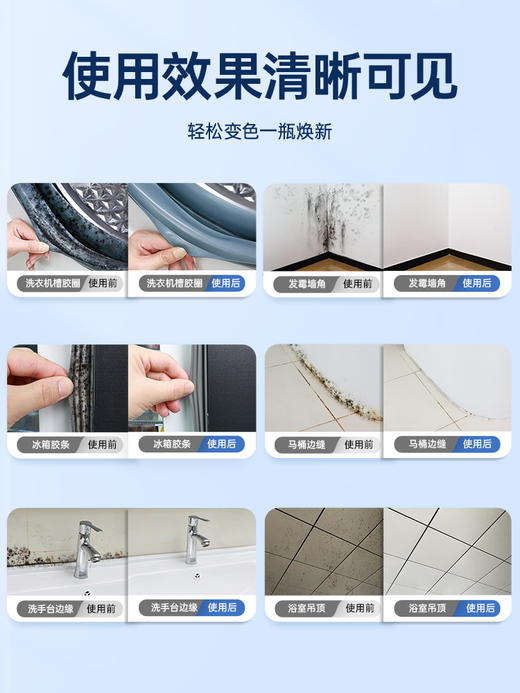 使用效果清晰可见

轻松变色一瓶焕新

洗衣机槽胶圈 使用前
洗衣机槽胶圈 使用后

发霉墙角 使用前
发霉墙角 使用后

冰箱胶条 使用前
冰箱胶条 使用后

马桶边缝 使用前
马桶边缝 使用后

洗手台边缘 使用前
洗手台边缘 使用后

浴室吊顶 使用前
浴室吊顶 使用后