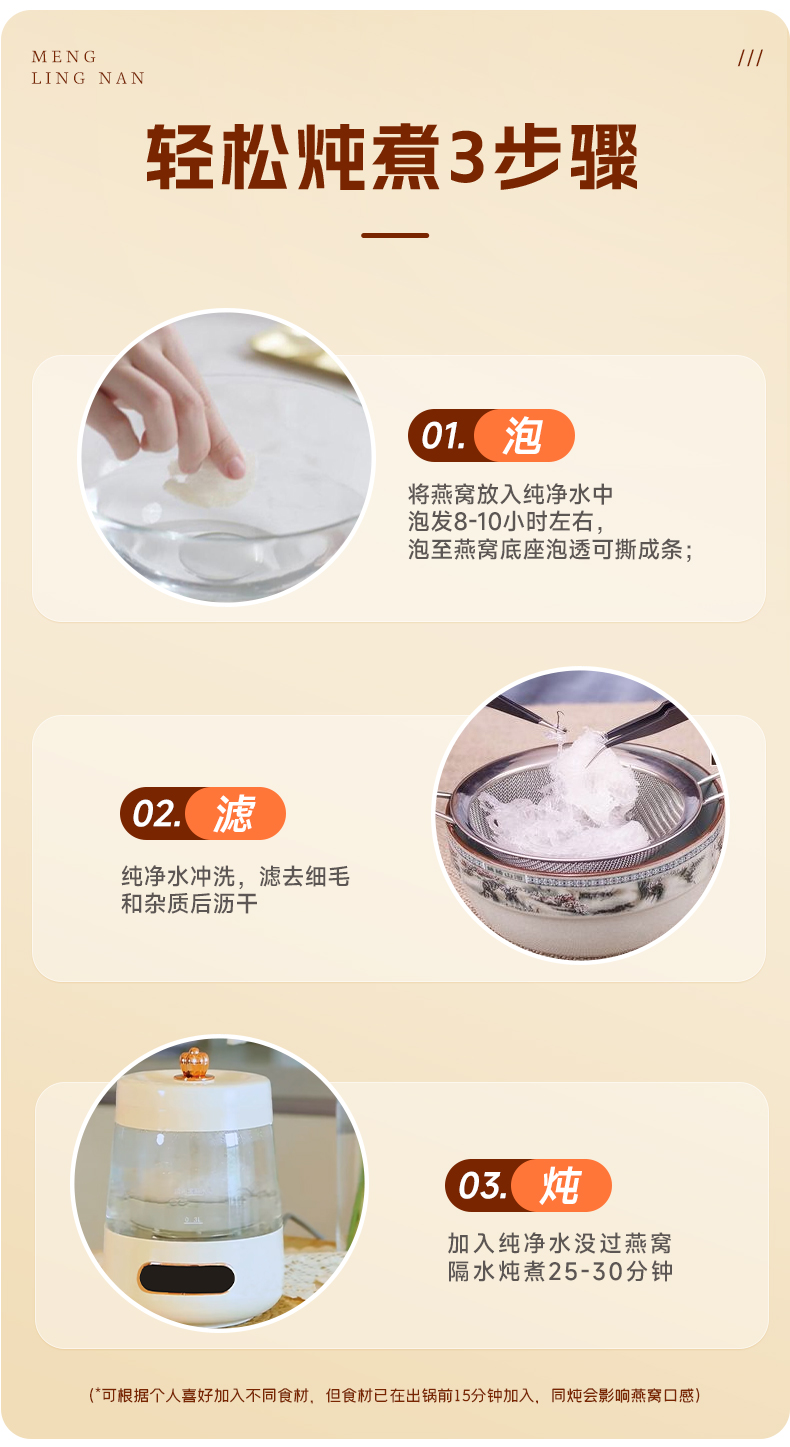 MENG
LING NAN

///

轻松炖煮3步骤

01. 泡

将燕窝放入纯净水中
泡发8-10小时左右，
泡至燕窝底座泡透可撕成条；

02. 滤

纯净水冲洗，滤去细毛
和杂质后沥干

03. 炖

加入纯净水没过燕窝
隔水炖煮25-30分钟

(*可根据个人喜好加入不同食材，但食材已在出锅前15分钟加入，同炖会影响燕窝口感)