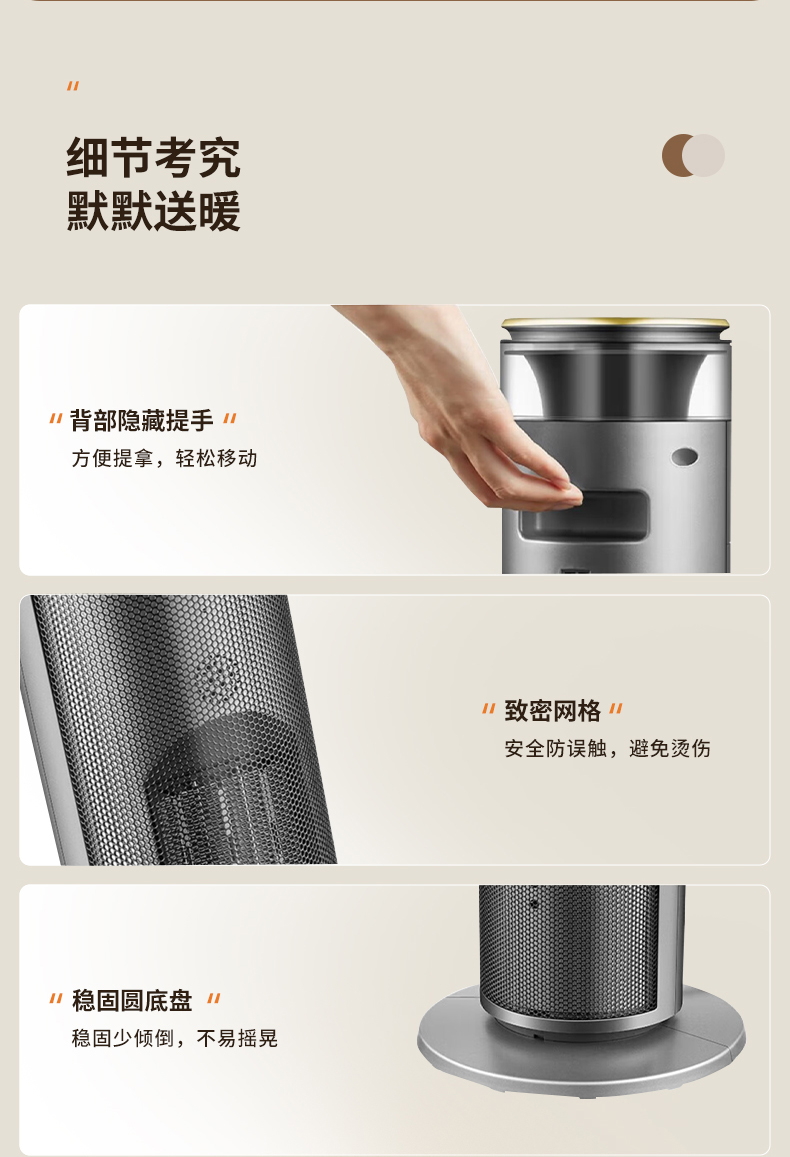 "

细节考究
默默送暖

" 背部隐藏提手 "
方便提拿，轻松移动

" 致密网格 "
安全防误触，避免烫伤

" 稳固圆底盘 "
稳固少倾倒，不易摇晃