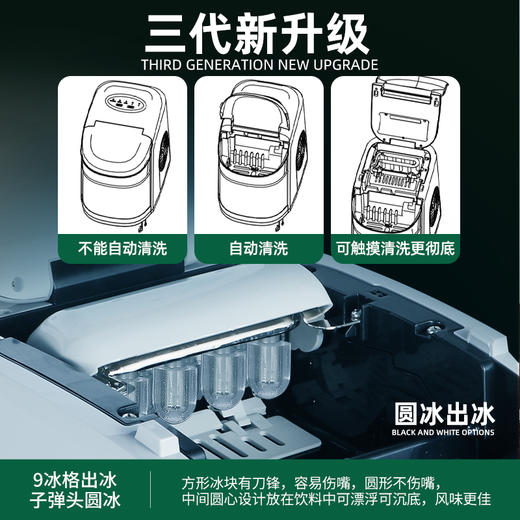 三代新升级
THIRD GENERATION NEW UPGRADE

不能自动清洗

自动清洗

可触摸清洗更彻底

圆冰出冰
BLACK AND WHITE OPTIONS

9冰格出冰
子弹头圆冰

方形冰块有刀锋，容易伤嘴，圆形不伤嘴，
中间圆心设计放在饮料中可漂浮可沉底，风味更佳