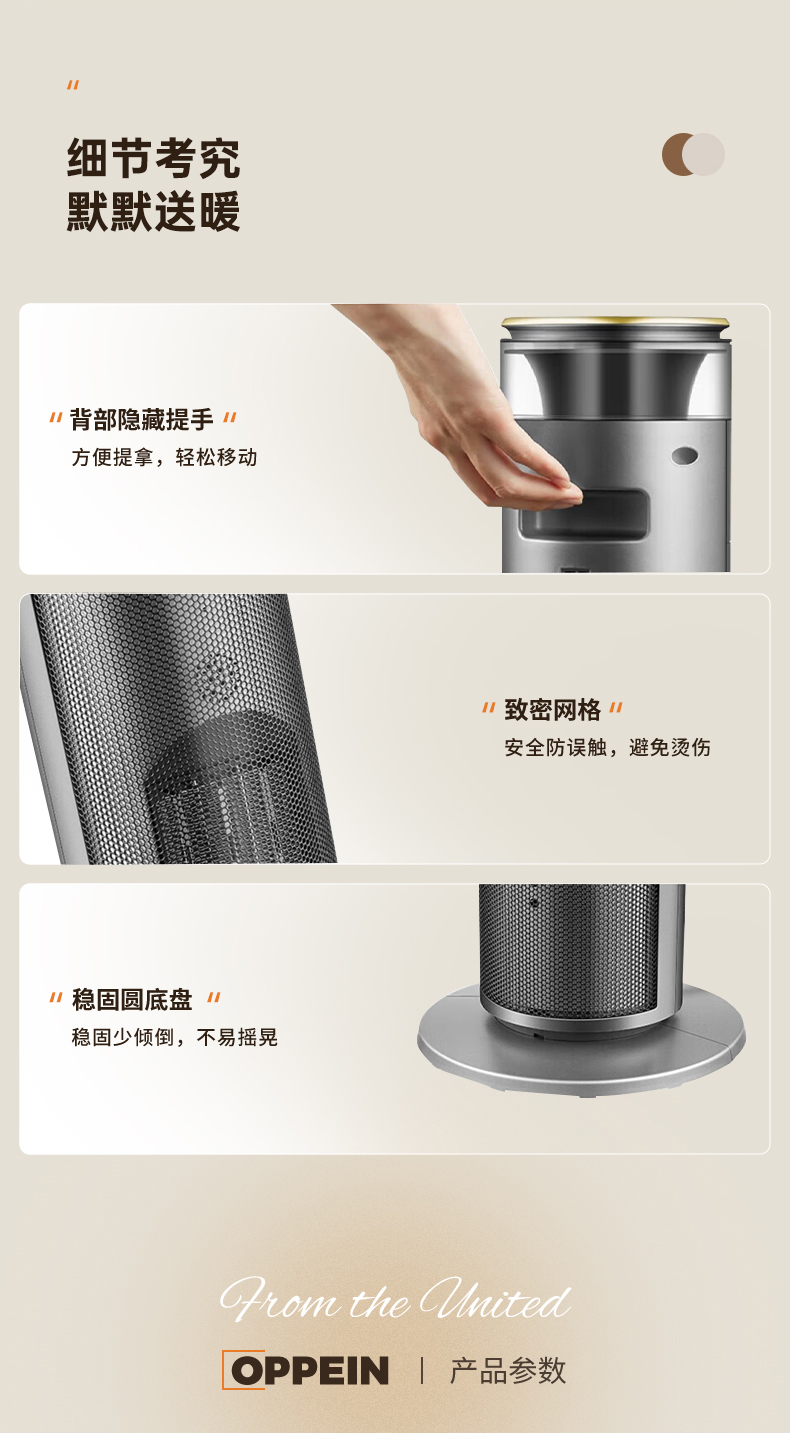 "

细节考究
默默送暖

" 背部隐藏提手 "
方便提拿，轻松移动

" 致密网格 "
安全防误触，避免烫伤

" 稳固圆底盘 "
稳固少倾倒，不易摇晃

From the United

OPPEIN | 产品参数