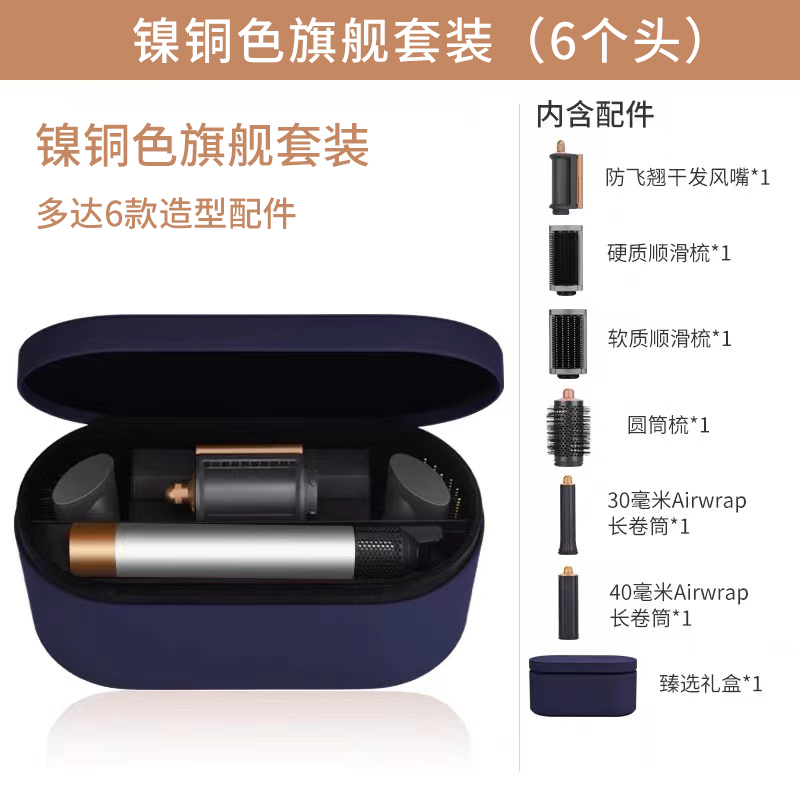 镍铜色旗舰套装（6个头）

镍铜色旗舰套装

多达6款造型配件

内含配件

防飞翘干发风嘴*1

硬质顺滑梳*1

软质顺滑梳*1

圆筒梳*1

30毫米Airwrap 长卷筒*1

40毫米Airwrap 长卷筒*1

臻选礼盒*1