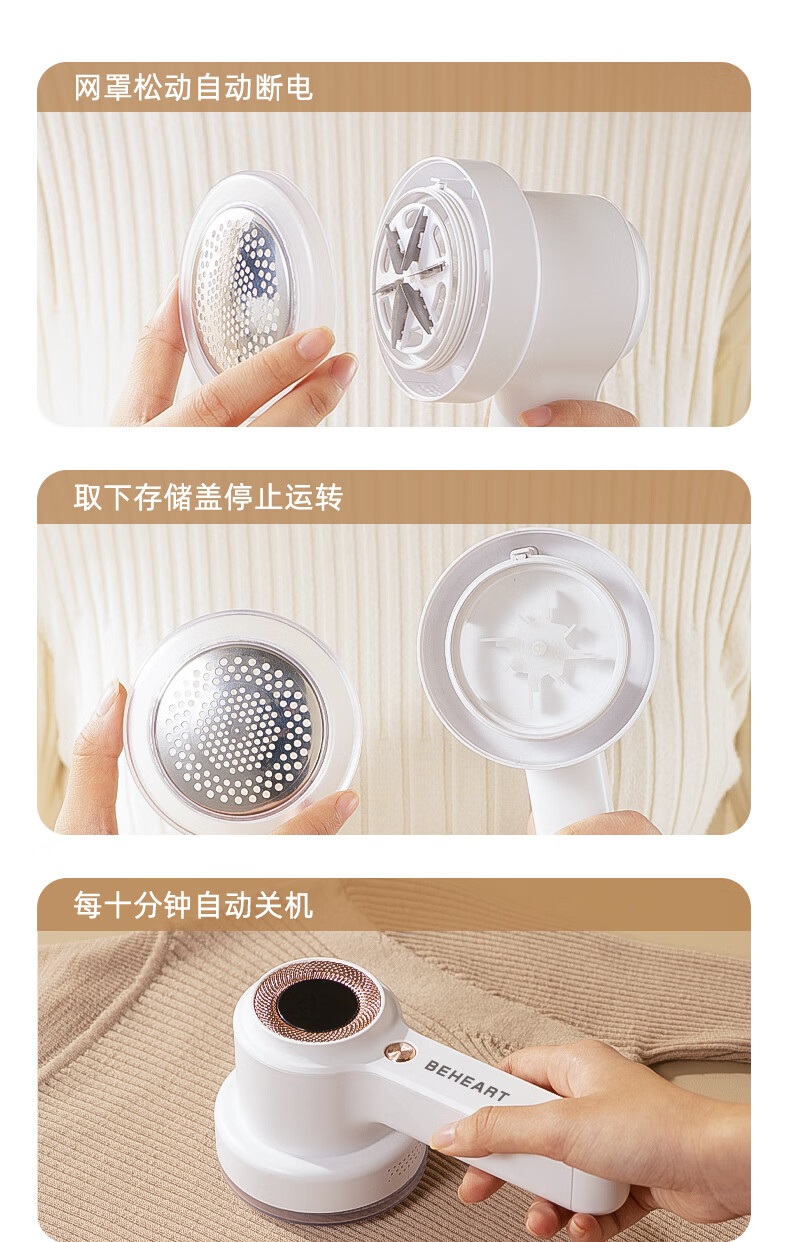 网罩松动自动断电

取下存储盖停止运转

每十分钟自动关机

BEHEART