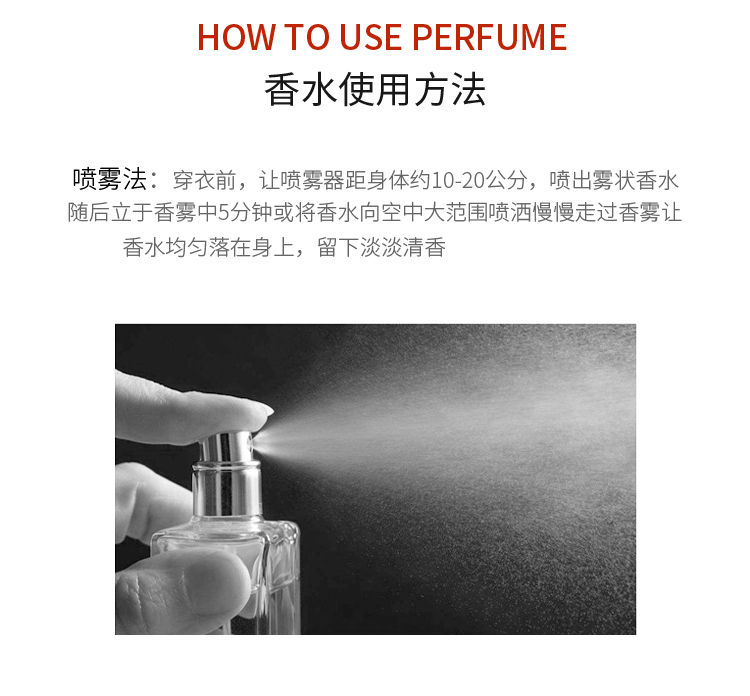 HOW TO USE PERFUME
香水使用方法

喷雾法：穿衣前，让喷雾器距身体约10-20公分，喷出雾状香水随后立于香雾中5分钟或将香水向空中大范围喷洒慢慢走过香雾让香水均匀落在身上，留下淡淡清香