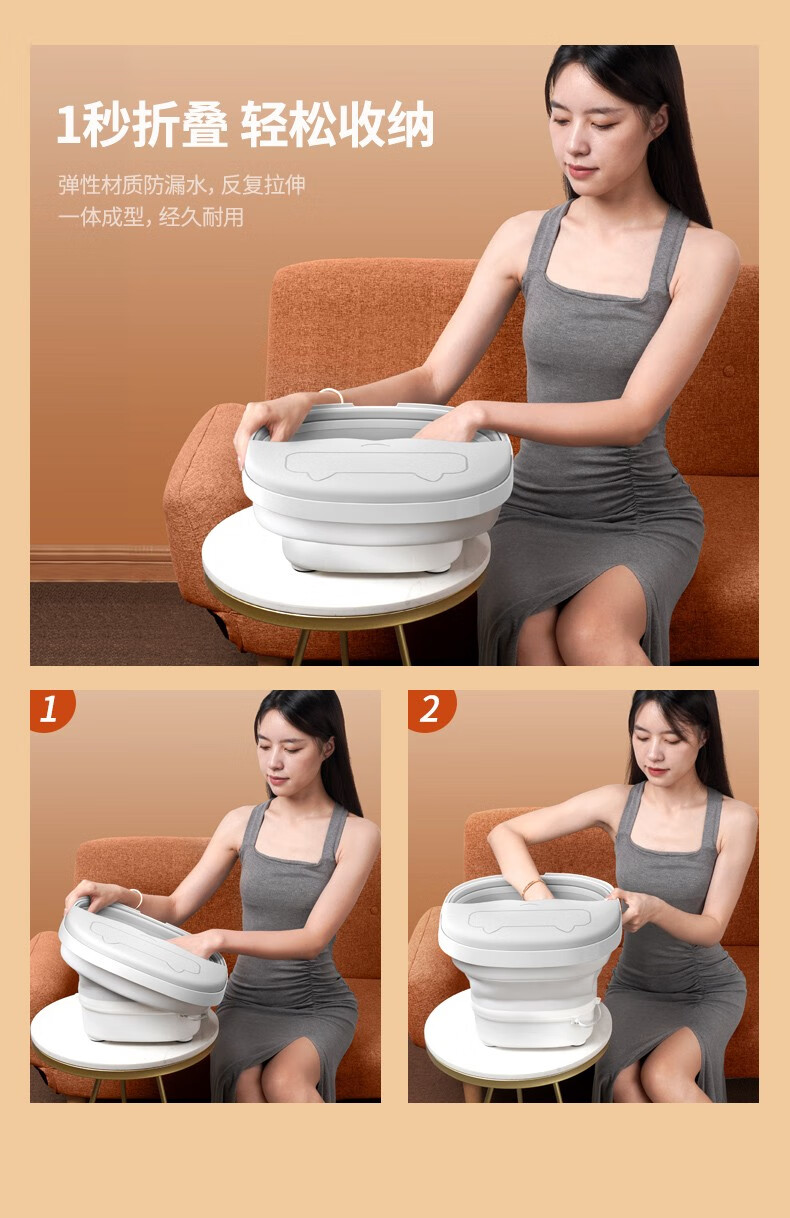 1秒折叠 轻松收纳

弹性材质防漏水，反复拉伸
一体成型，经久耐用

1

2