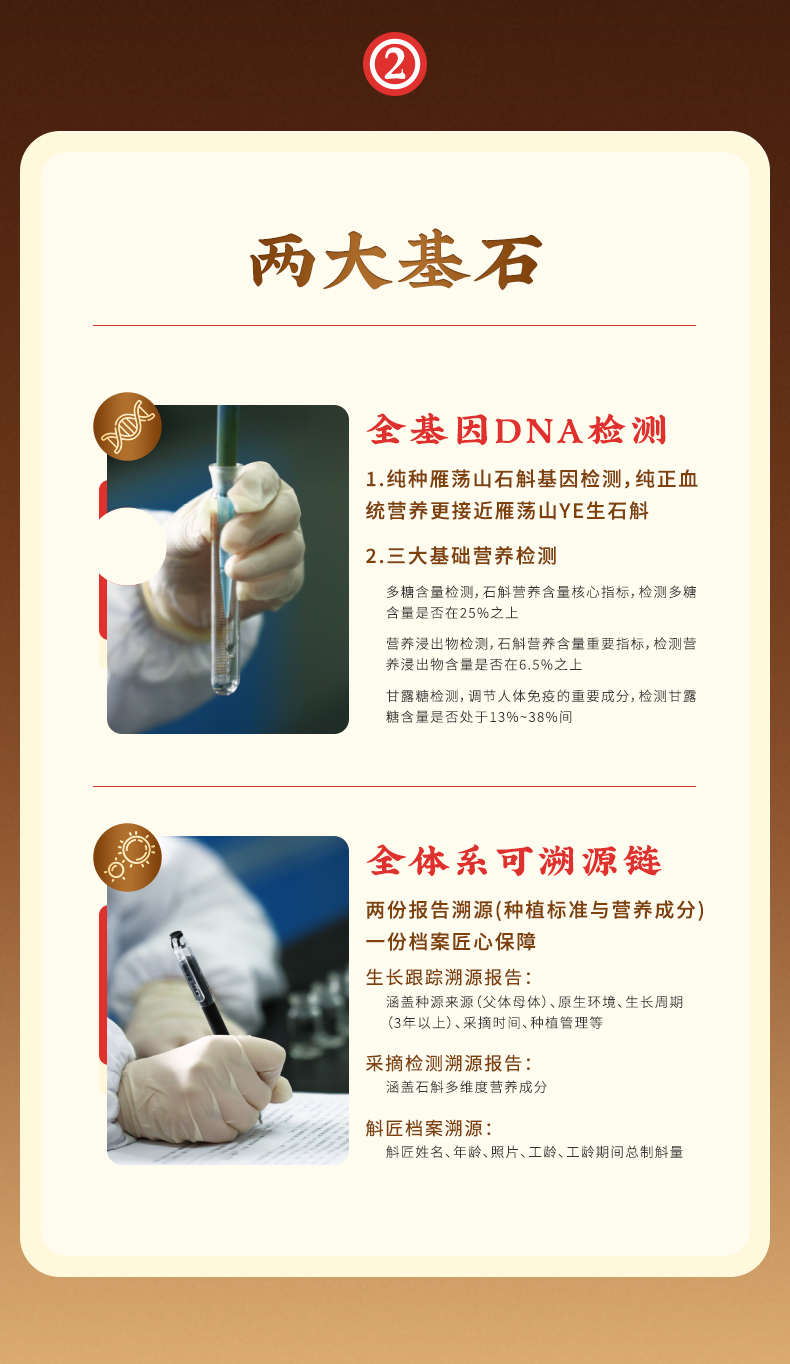 ②

两大基石

全基因DNA检测

1.纯种雁荡山石斛基因检测，纯正血统营养更接近雁荡山YE生石斛

2.三大基础营养检测

多糖含量检测，石斛营养含量核心指标，检测多糖含量是否在25%之上

营养浸出物检测，石斛营养含量重要指标，检测营养浸出物含量是否在6.5%之上

甘露糖检测，调节人体免疫的重要成分，检测甘露糖含量是否处于13%~38%间

全体系可溯源链

两份报告溯源(种植标准与营养成分)
一份档案匠心保障

生长跟踪溯源报告：
涵盖种源来源（父体母体）、原生环境、生长周期（3年以上）、采摘时间、种植管理等

采摘检测溯源报告：
涵盖石斛多维度营养成分

斛匠档案溯源：
斛匠姓名、年龄、照片、工龄、工龄期间总制斛量