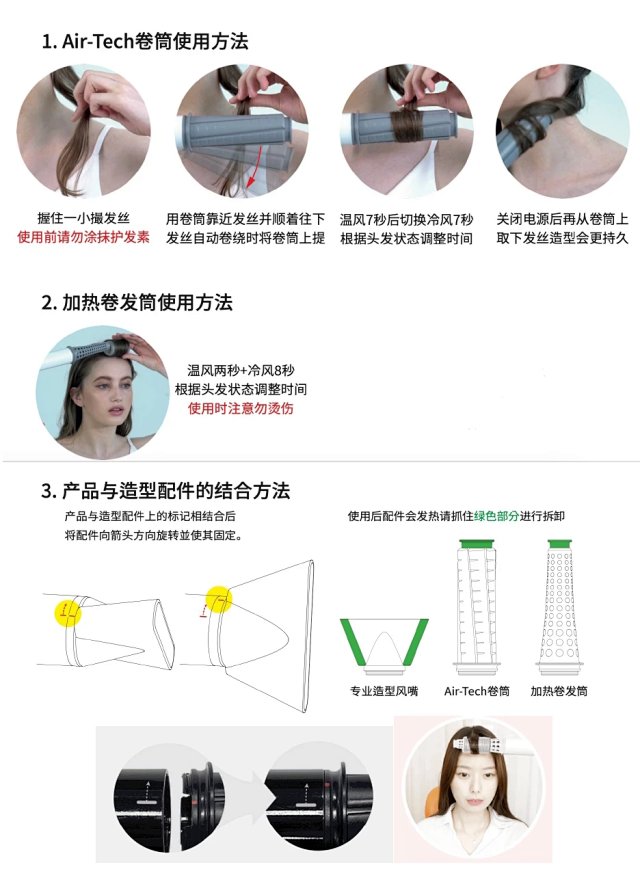 1. Air-Tech卷筒使用方法

握住一小撮发丝
使用前请勿涂抹护发素

用卷筒靠近发丝并顺着往下
发丝自动卷绕时将卷筒上提

温风7秒后切换冷风7秒
根据头发状态调整时间

关闭电源后再从卷筒上
取下发丝造型会更持久

2. 加热卷发筒使用方法

温风两秒+冷风8秒
根据头发状态调整时间
使用时注意勿烫伤

3. 产品与造型配件的结合方法

产品与造型配件上的标记相结合后
将配件向箭头方向旋转並使其固定。

使用后配件会发热请抓住绿色部分进行拆卸

专业造型风嘴

Air-Tech卷筒

加热卷发筒