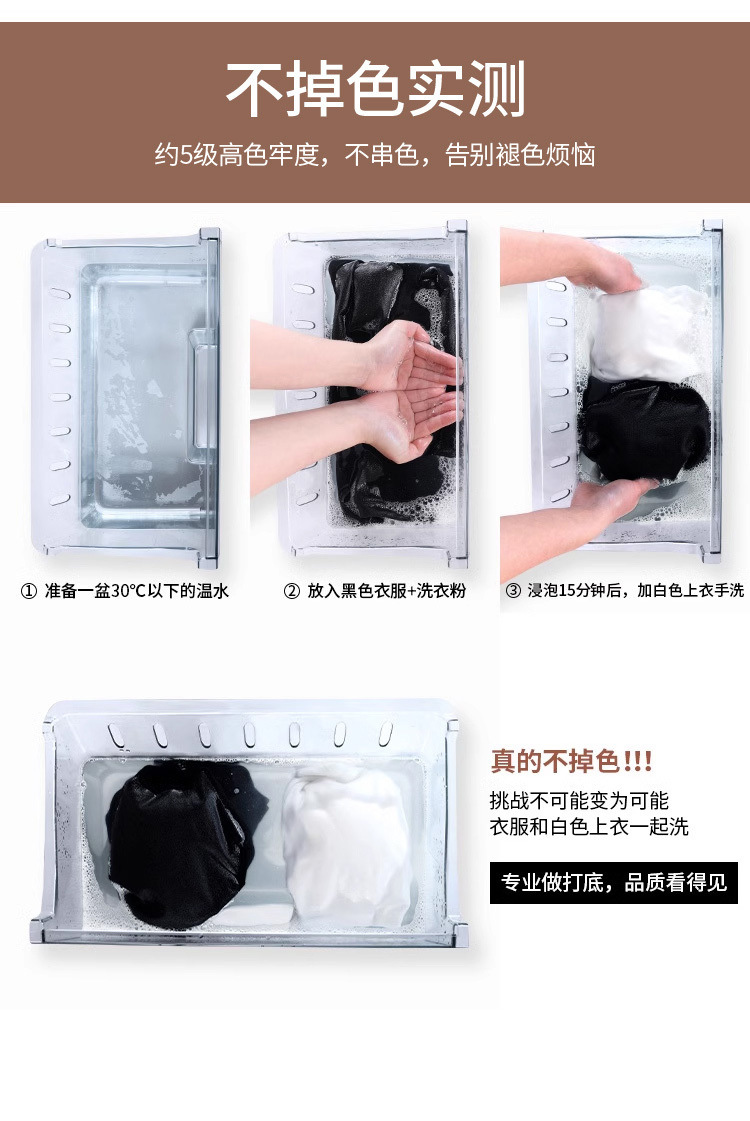 不掉色实测

约5级高色牢度，不串色，告别褪色烦恼

① 准备一盆30°C以下的温水

② 放入黑色衣服+洗衣粉

③ 浸泡15分钟后，加白色上衣手洗

真的不掉色!!!

挑战不可能变为可能
衣服和白色上衣一起洗

专业做打底，品质看得见