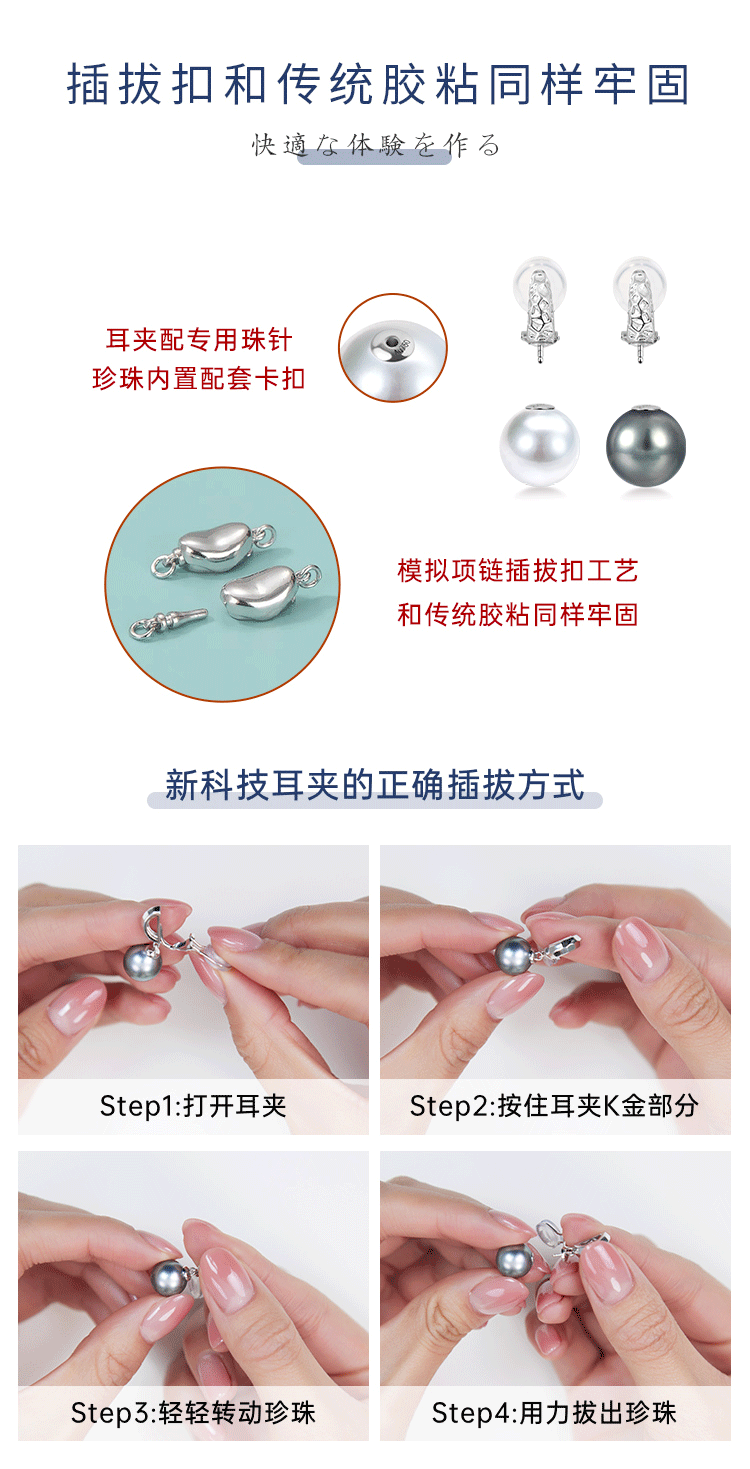 插拔扣和传统胶粘同样牢固

快適な体験を作る

耳夹配专用珠针
珍珠内置配套卡扣

模拟项链插拔扣工艺
和传统胶粘同样牢固

新科技耳夹的正确插拔方式

Step1:打开耳夹

Step2:按住耳夹K金部分

Step3:轻轻转动珍珠

Step4:用力拔出珍珠