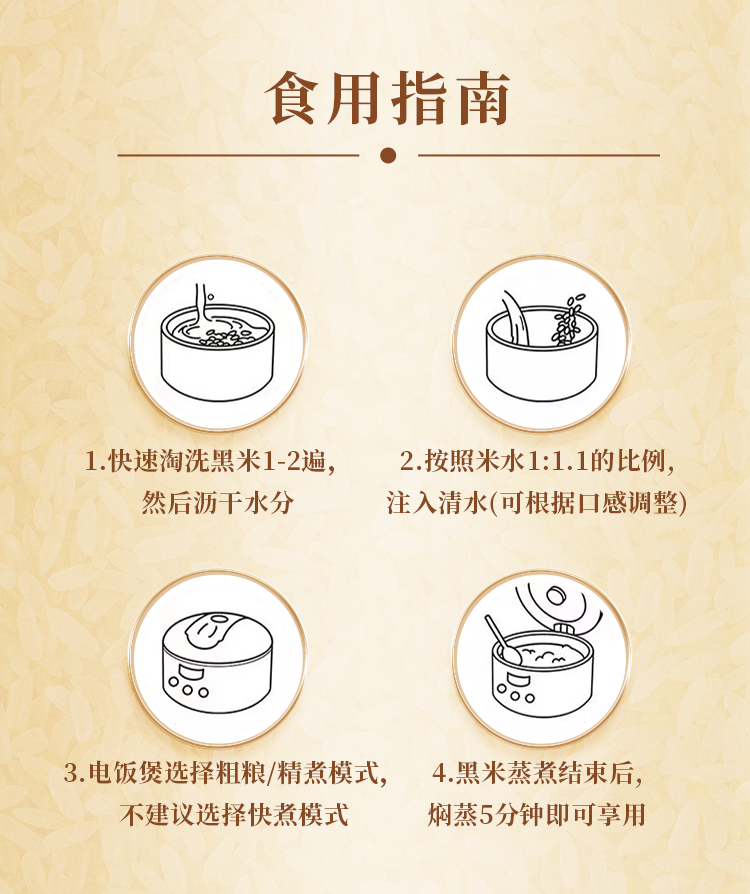 食用指南

1.快速淘洗黑米1-2遍，然后沥干水分

2.按照米水1:1.1的比例，注入清水(可根据口感调整)

3.电饭煲选择粗粮/精煮模式，不建议选择快煮模式

4.黑米蒸煮结束后，焖蒸5分钟即可享用