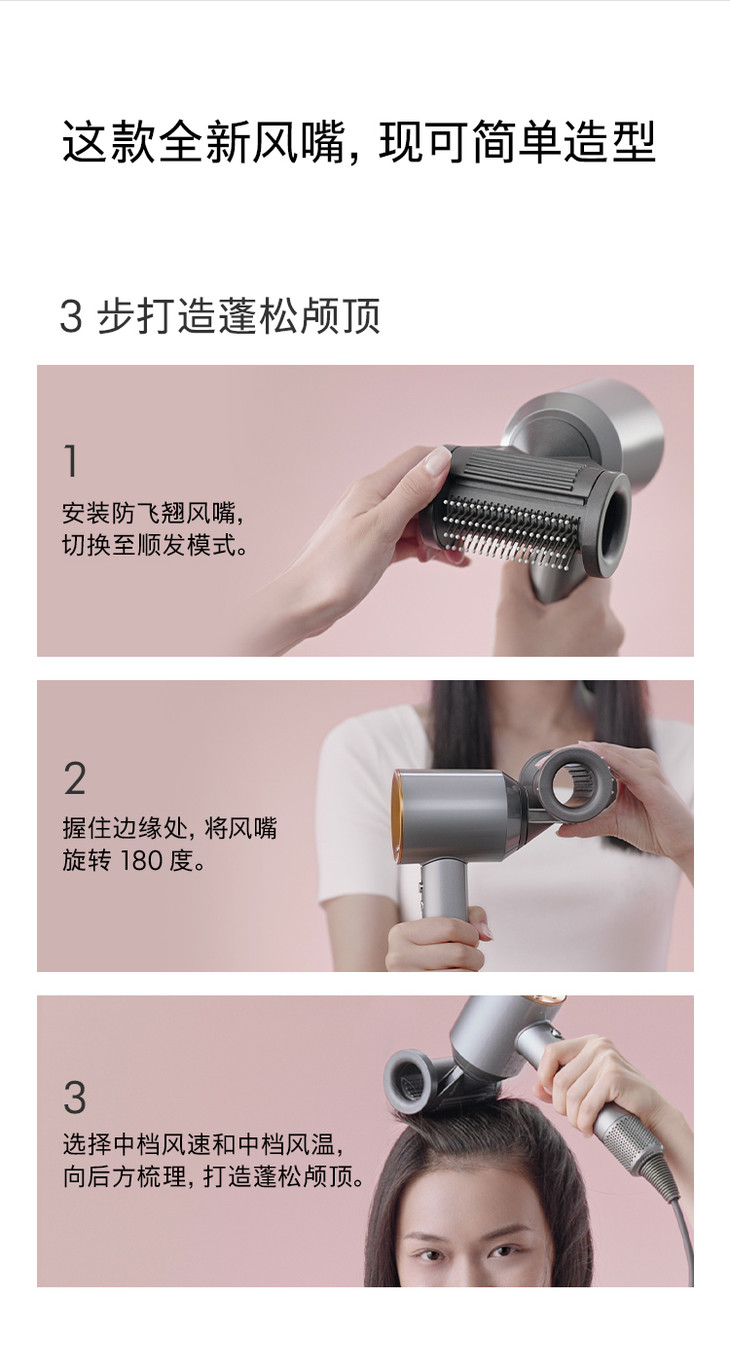 这款全新风嘴，现可简单造型

3 步打造蓬松颅顶

1

安装防飞翘风嘴，切换至顺发模式。

2

握住边缘处，将风嘴旋转 180 度。

3

选择中档风速和中档风温，向后方梳理，打造蓬松颅顶。